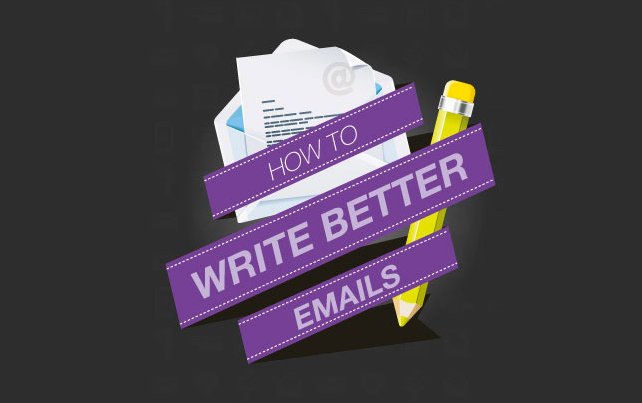 @

HOW TO
WRITE BETTER
EMAILS