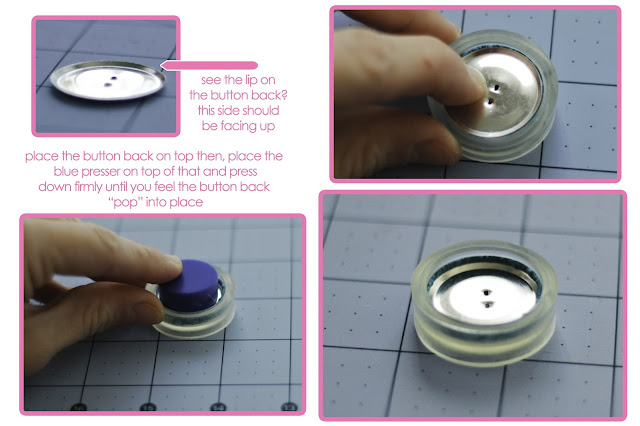 see the lip on the button back? this side should be facing up

place the button back on top then, place the blue presser on top of that and press down firmly until you feel the button back "pop" into place