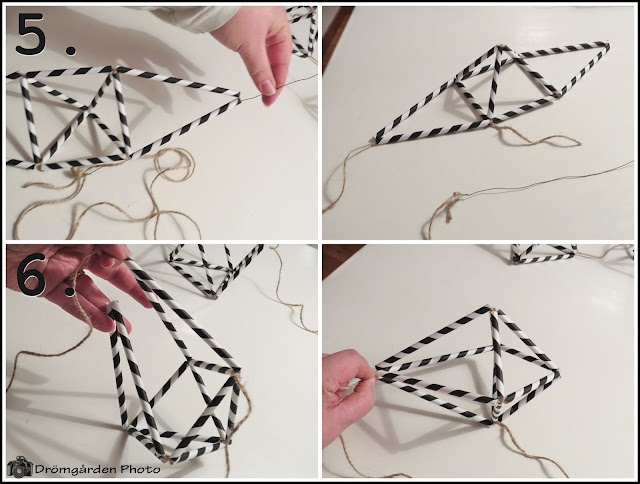 5.

6.

Drömgården Photo