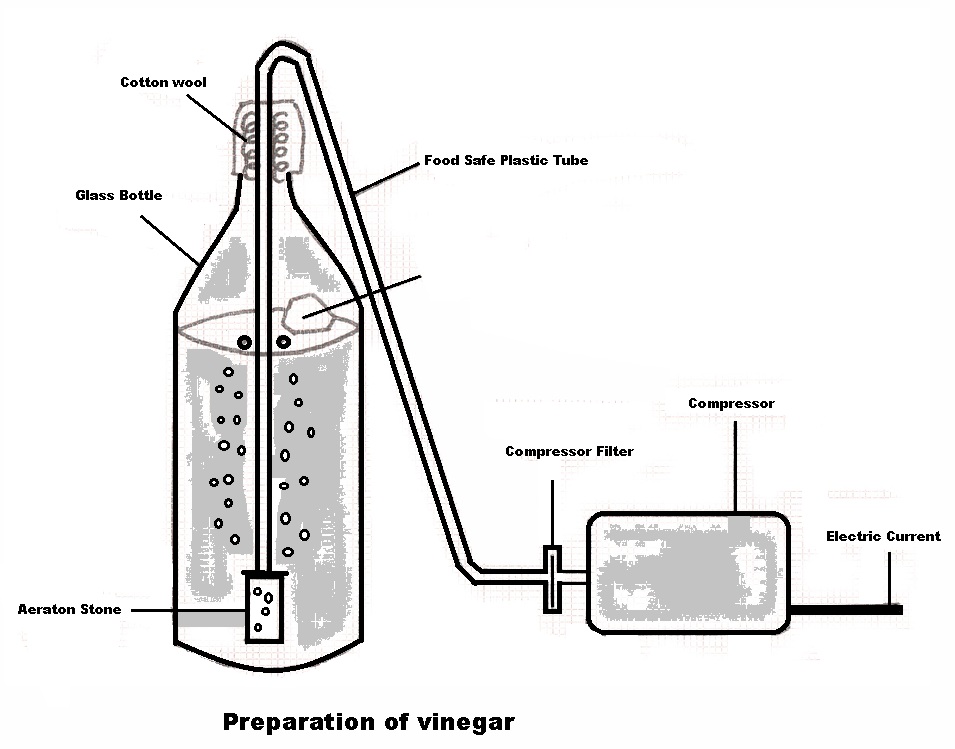 Cotton wool

Food Safe Plastic Tube

Glass Bottle

Compressor

Compressor Filter

Electric Current

Aeraton Stone

Preparation of vinegar