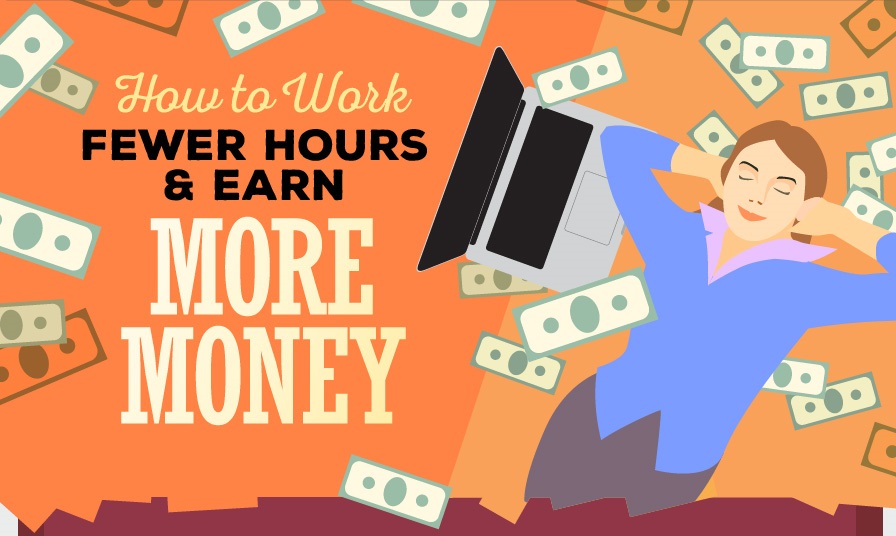 How to Work
FEWER HOURS
& EARN
MORE
MONEY