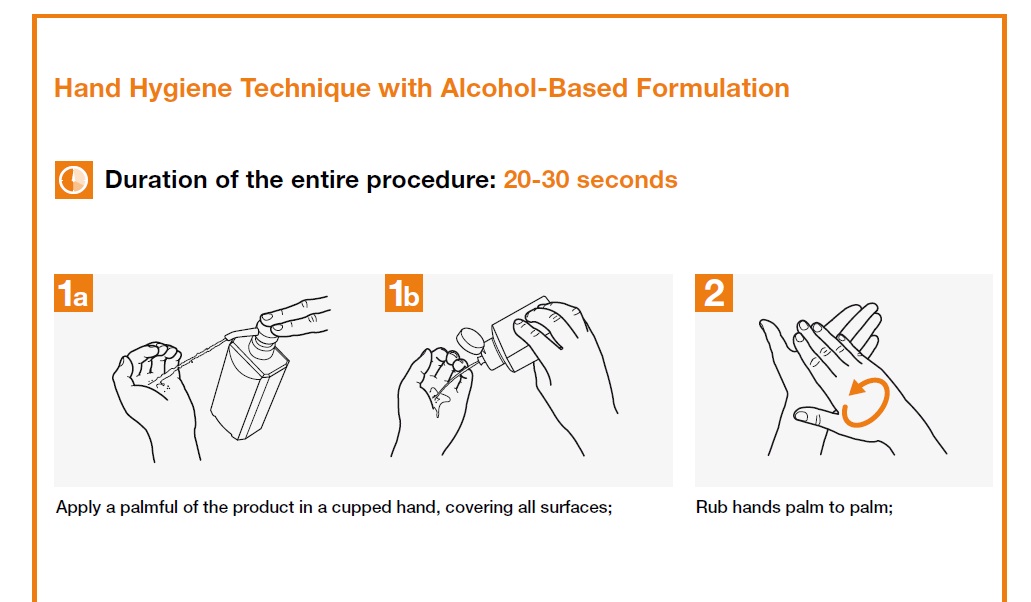 Hand Hygiene Technique with Alcohol-Based Formulation

Duration of the entire procedure: 20-30 seconds

1a

1b

Apply a palmful of the product in a cupped hand, covering all surfaces;

2

Rub hands palm to palm;