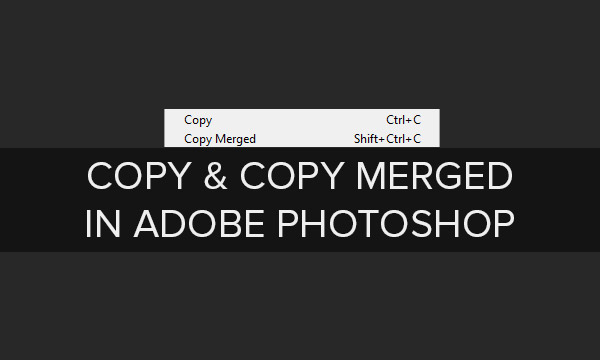 Copy Ctrl+C
Copy Merged Shift+Ctrl+C

COPY & COPY MERGED
IN ADOBE PHOTOSHOP