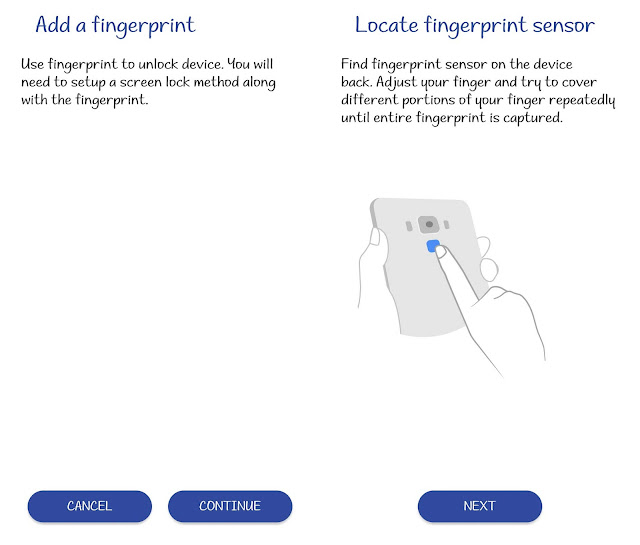 Add a fingerprint

Use fingerprint to unlock device. You will need to setup a screen lock method along with the fingerprint.

CANCEL

CONTINUE

Locate fingerprint sensor

Find fingerprint sensor on the device back. Adjust your finger and try to cover different portions of your finger repeatedly until entire fingerprint is captured.

NEXT