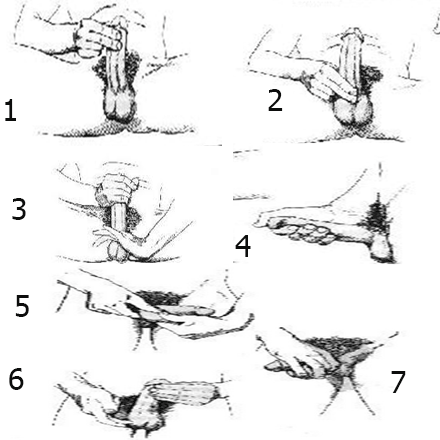 1
2
3
4
5
6
7