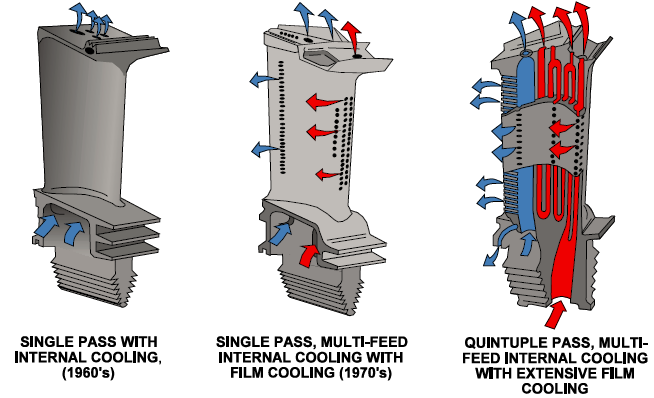 SINGLE PASS WITH INTERNAL COOLING, (1960's)

SINGLE PASS, MULTI-FEED INTERNAL COOLING WITH FILM COOLING (1970's)

QUINTUPLE PASS, MULTI-FEED INTERNAL COOLING WITH EXTENSIVE FILM COOLING