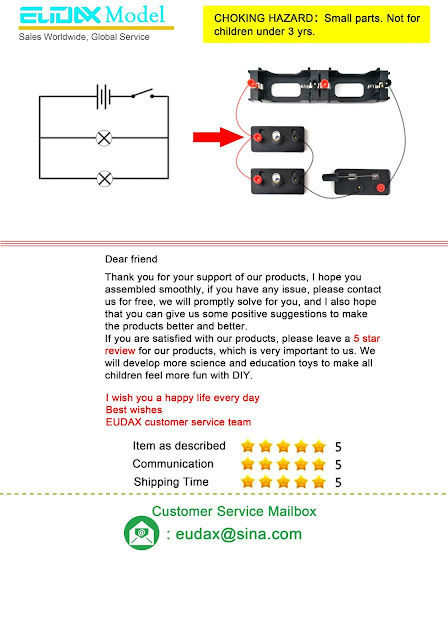 EUDAX Model
Sales Worldwide, Global Service

CHOKING HAZARD: Small parts. Not for children under 3 yrs.

Dear friend

Thank you for your support of our products, I hope you assembled smoothly, if you have any issue, please contact us for free, we will promptly solve for you, and I also hope that you can give us some positive suggestions to make the products better and better.
If you are satisfied with our products, please leave a 5 star review for our products, which is very important to us. We will develop more science and education toys to make all children feel more fun with DIY.

I wish you a happy life every day
Best wishes
EUDAX customer service team

Item as described 5
Communication 5
Shipping Time 5

Customer Service Mailbox
: eudax@sina.com