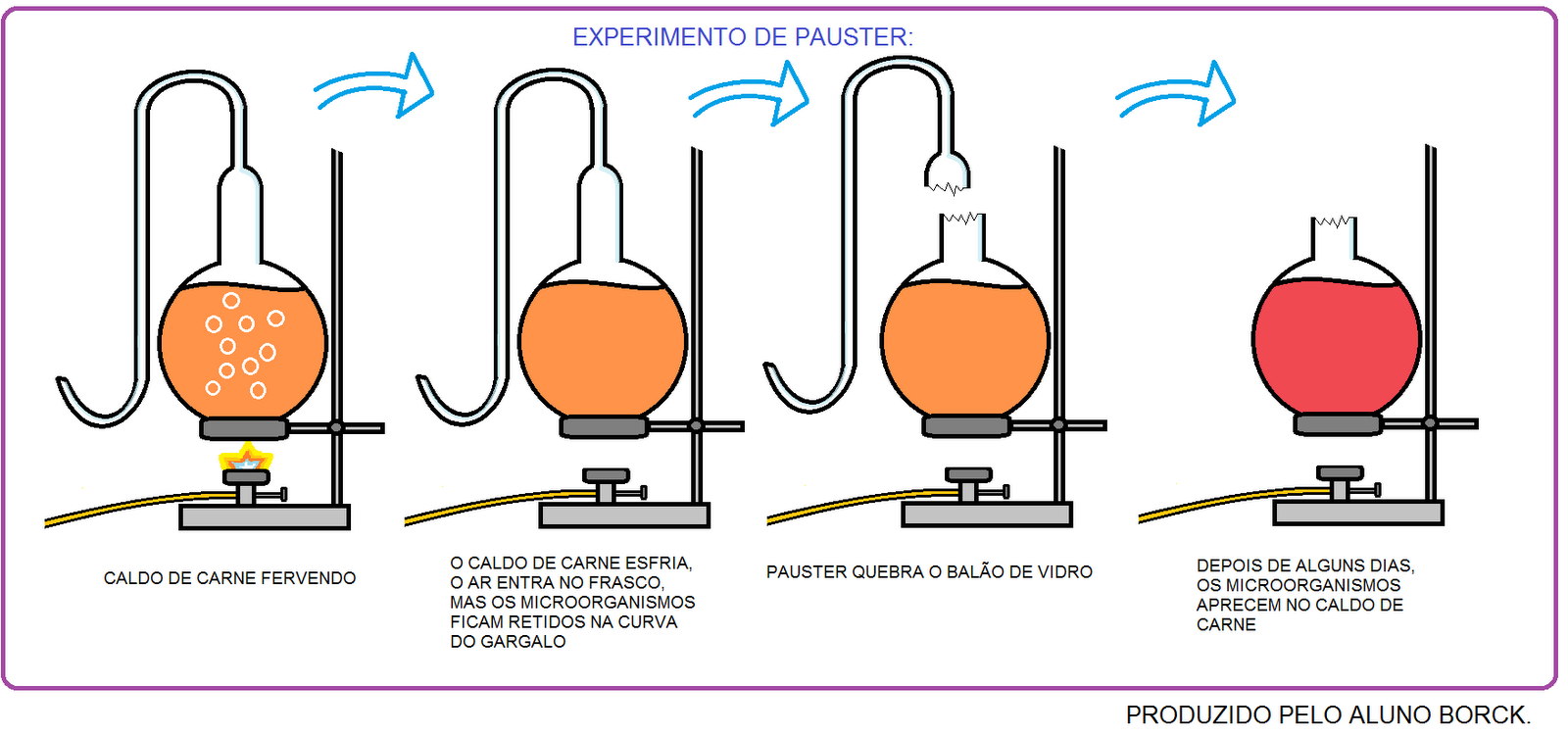 EXPERIMENTO DE PAUSTER:

CALDO DE CARNE FERVENDO

O CALDO DE CARNE ESFRIA, O AR ENTRA NO FRASCO, MAS OS MICROORGANISMOS FICAM RETIDOS NA CURVA DO GARGALO

PAUSTER QUEBRA O BALÃO DE VIDRO

DEPOIS DE ALGUNS DIAS, OS MICROORGANISMOS APRECEM NO CALDO DE CARNE

PRODUZIDO PELO ALUNO BORCK.