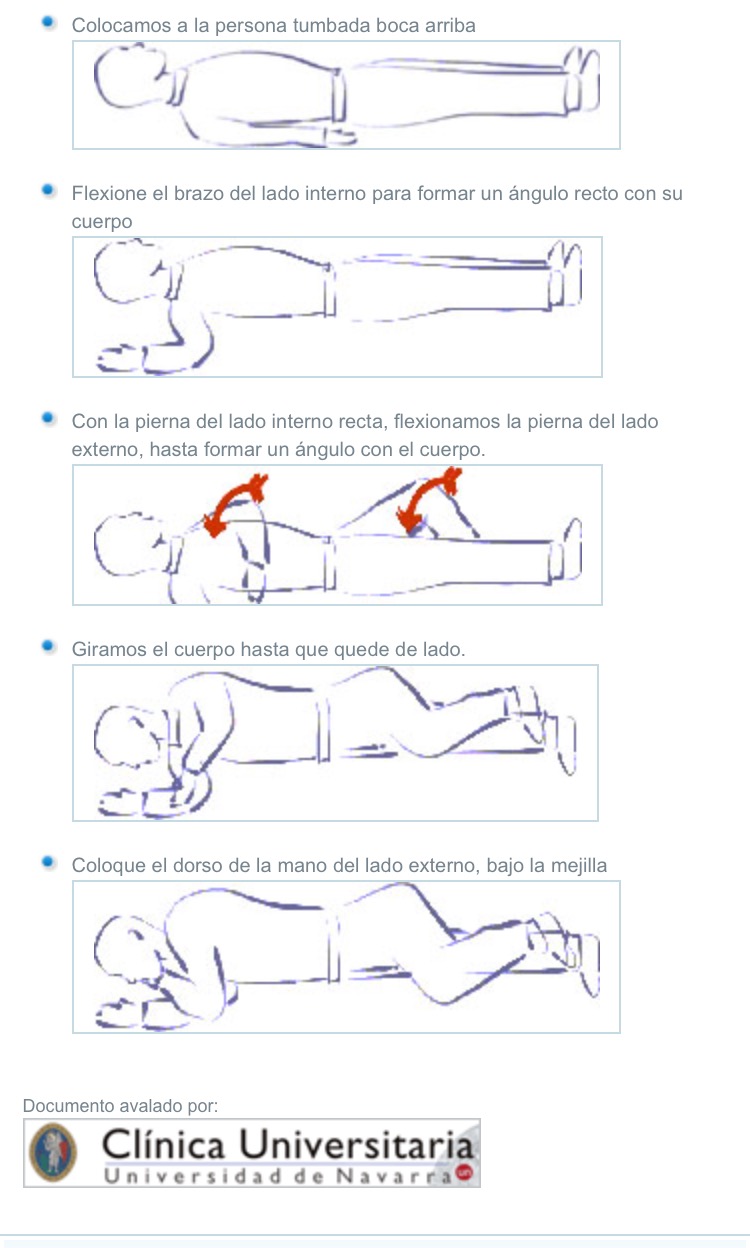 Colocamos a la persona tumbada boca arriba

Flexione el brazo del lado interno para formar un ángulo recto con su cuerpo

Con la pierna del lado interno recta, flexionamos la pierna del lado externo, hasta formar un ángulo con el cuerpo.

Giramos el cuerpo hasta que quede de lado.

Coloque el dorso de la mano del lado externo, bajo la mejilla

Documento avalado por:

Clínica Universitaria
Universidad de Navarra