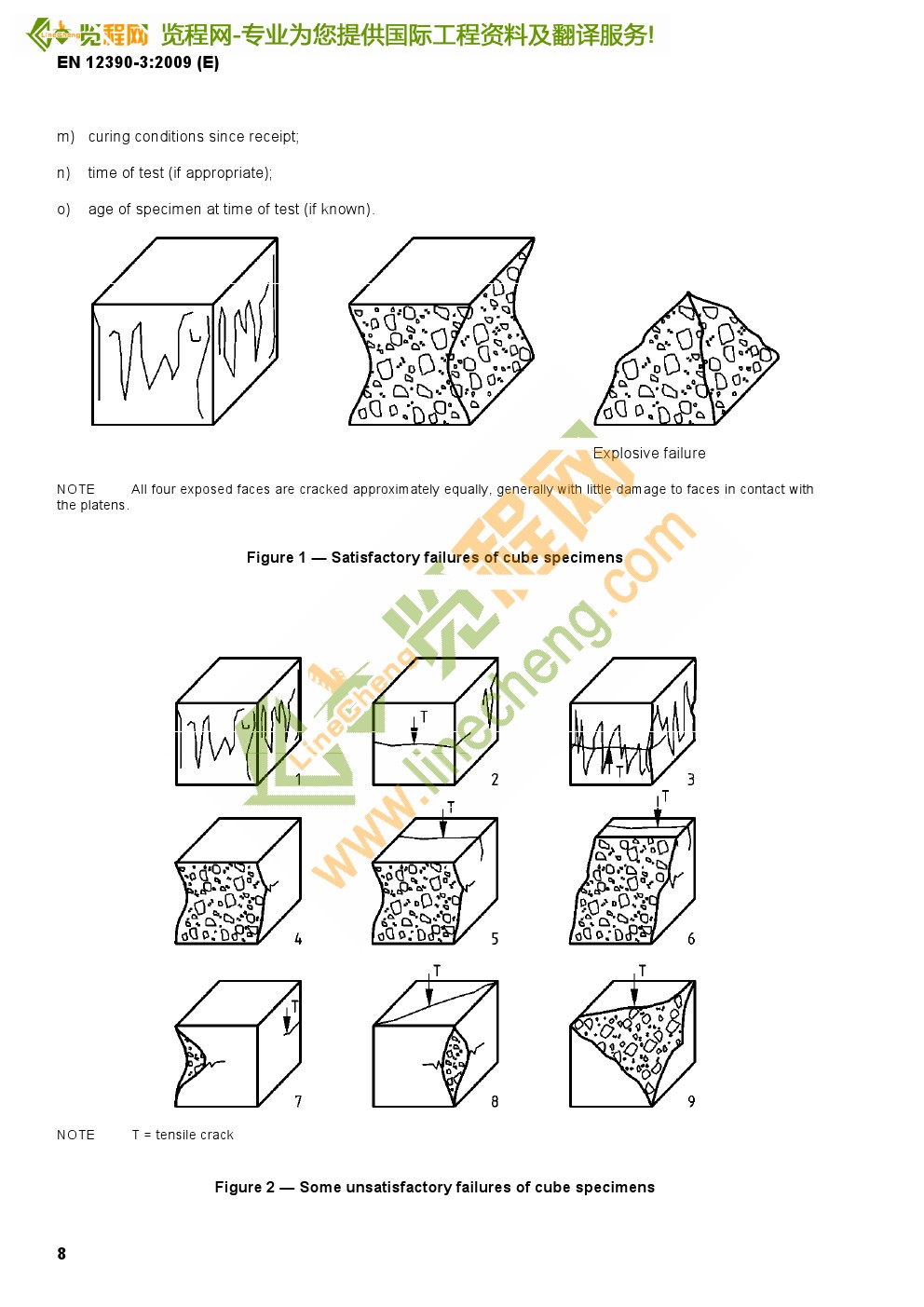 LineCheng 览程网 览程网-专业为您提供国际工程资料及翻译服务!

EN 12390-3:2009 (E)

m) curing conditions since receipt;

n) time of test (if appropriate);

o) age of specimen at time of test (if known).

Explosive failure

NOTE All four exposed faces are cracked approximately equally, generally with little damage to faces in contact with the platens.

Figure 1 — Satisfactory failures of cube specimens

览程网 LineCheng www.linecheng.com

1

T

2

T

3

4

T

5

T

6

T

7

T

8

T

9

NOTE T = tensile crack

Figure 2 — Some unsatisfactory failures of cube specimens

8