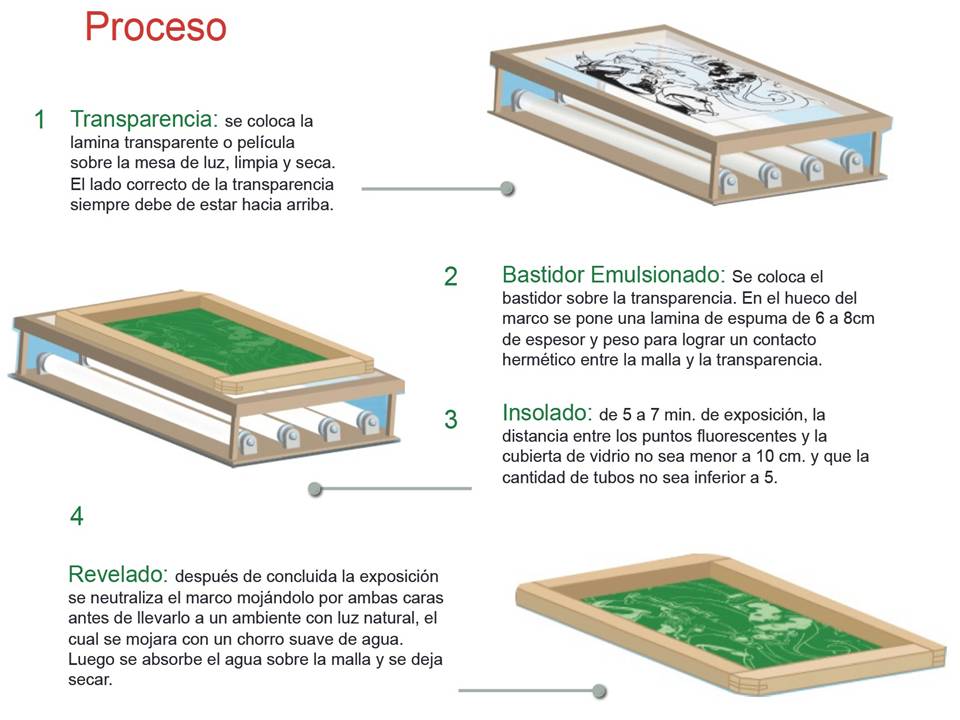 Proceso

1 Transparencia: se coloca la lamina transparente o película sobre la mesa de luz, limpia y seca. El lado correcto de la transparencia siempre debe de estar hacia arriba.

2 Bastidor Emulsionado: Se coloca el bastidor sobre la transparencia. En el hueco del marco se pone una lamina de espuma de 6 a 8cm de espesor y peso para lograr un contacto hermético entre la malla y la transparencia.

3 Insolado: de 5 a 7 min. de exposición, la distancia entre los puntos fluorescentes y la cubierta de vidrio no sea menor a 10 cm. y que la cantidad de tubos no sea inferior a 5.

4

Revelado: después de concluida la exposición se neutraliza el marco mojándolo por ambas caras antes de llevarlo a un ambiente con luz natural, el cual se mojara con un chorro suave de agua. Luego se absorbe el agua sobre la malla y se deja secar.