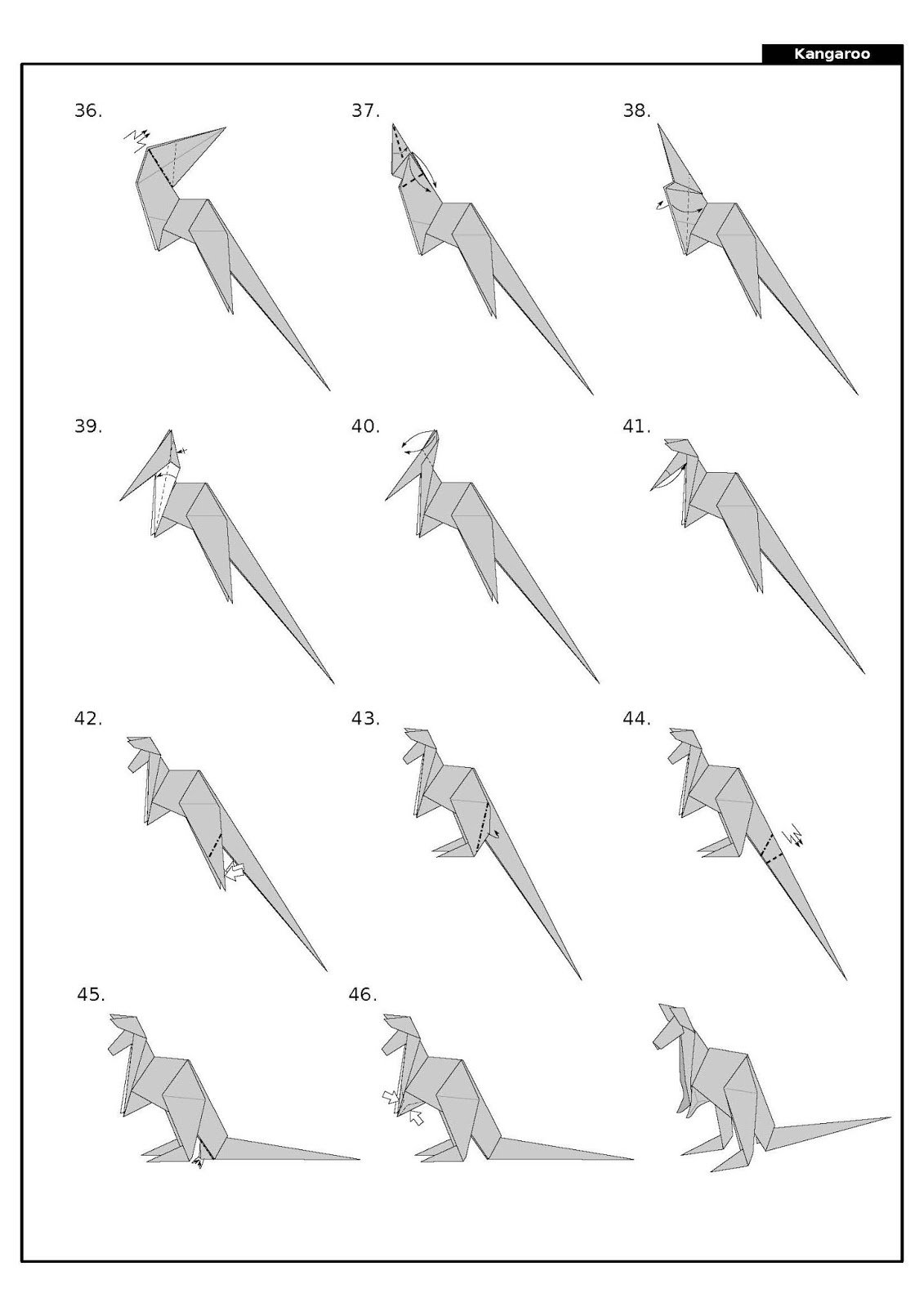 Kangaroo

36.

37.

38.

39.

40.

41.

42.

43.

44.

45.

46.