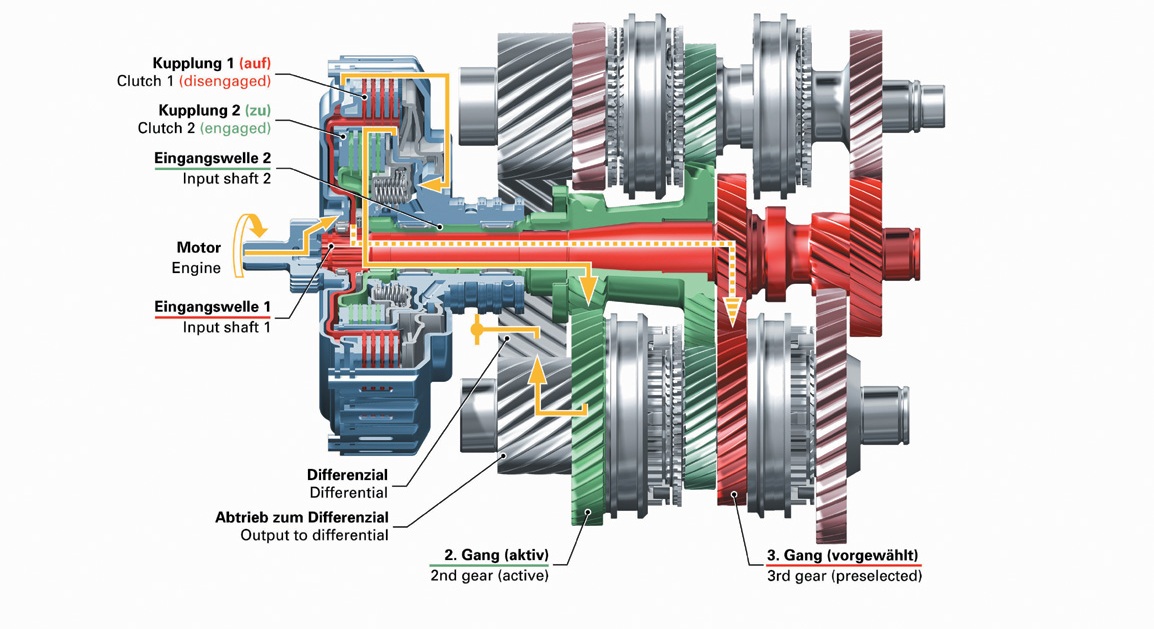 Kupplung 1 (auf)
Clutch 1 (disengaged)

Kupplung 2 (zu)
Clutch 2 (engaged)

Eingangswelle 2
Input shaft 2

Motor
Engine

Eingangswelle 1
Input shaft 1

Differenzial
Differential

Abtrieb zum Differenzial
Output to differential

2. Gang (aktiv)
2nd gear (active)

3. Gang (vorgewählt)
3rd gear (preselected)