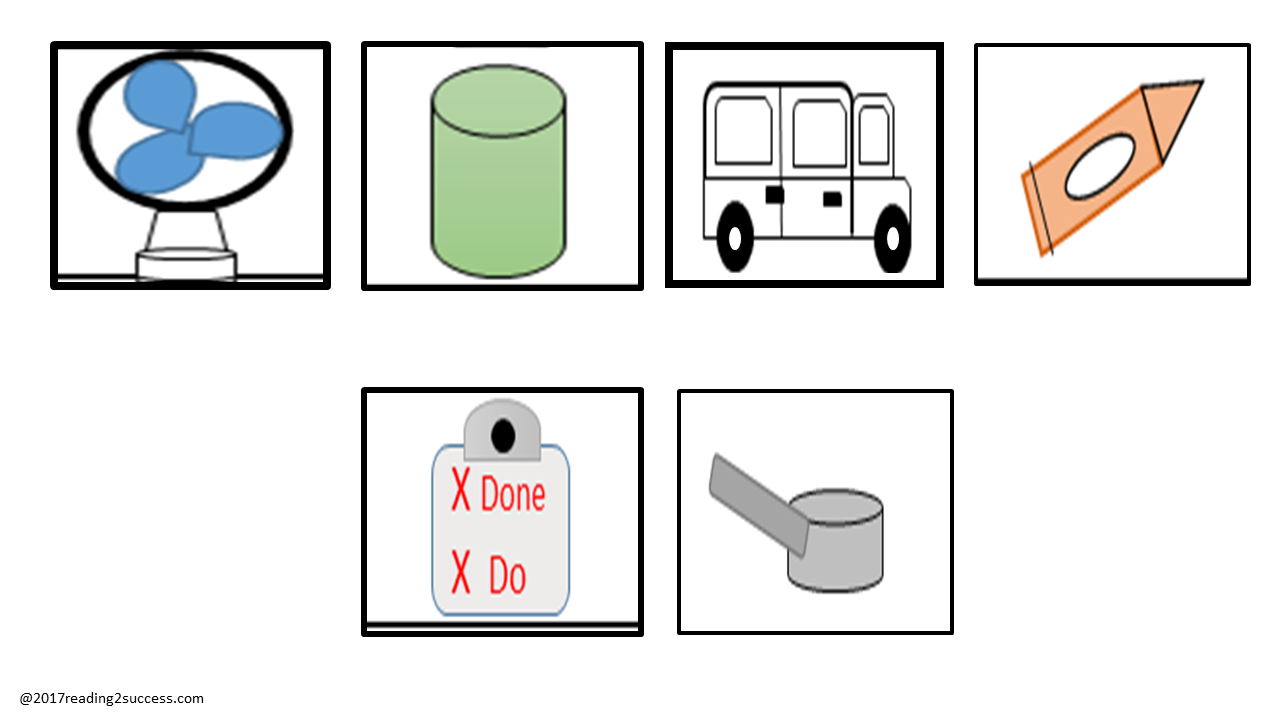 X Done
X Do

@2017reading2success.com