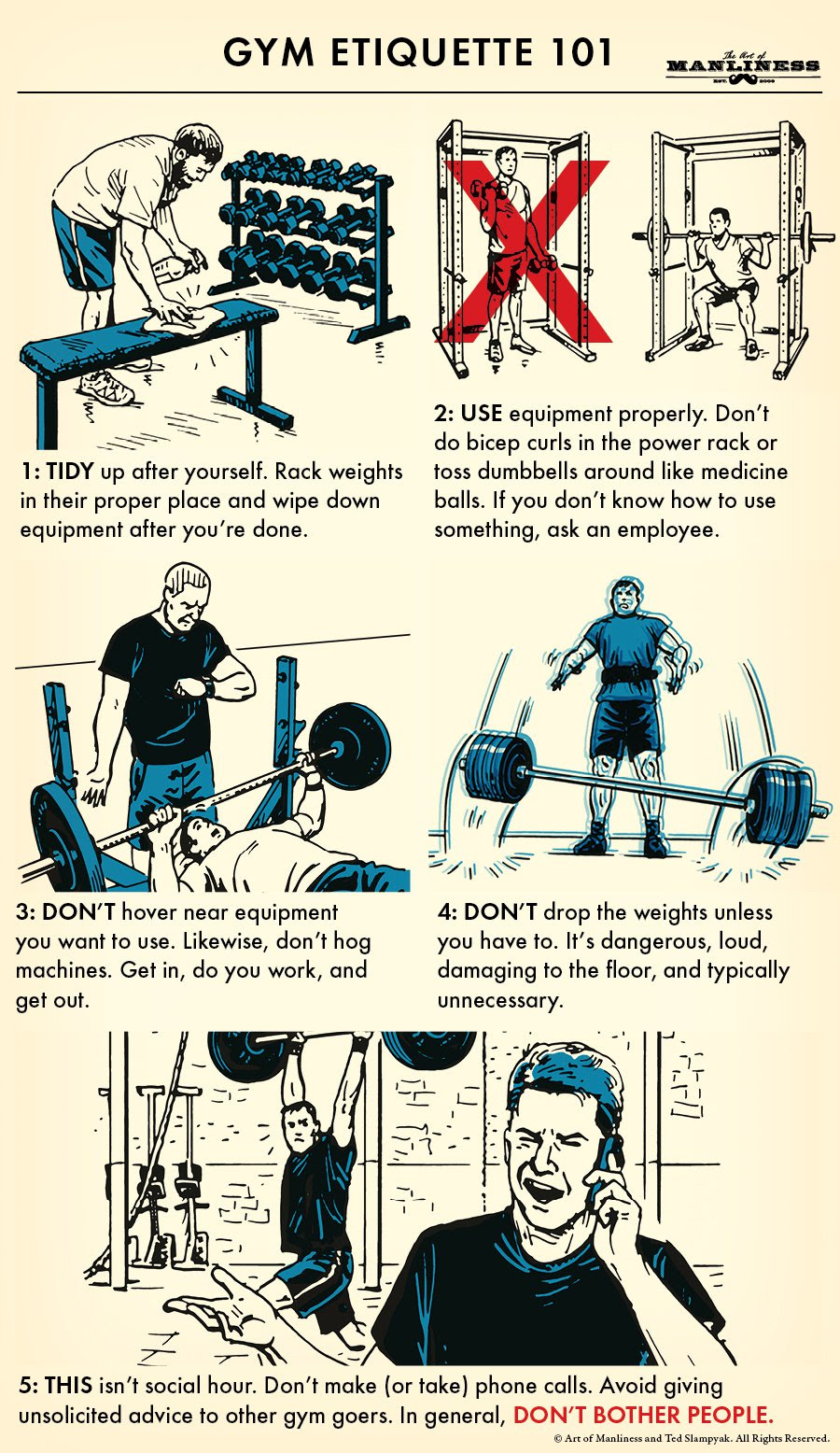 GYM ETIQUETTE 101

The Art of MANLINESS EST. 2008

1: TIDY up after yourself. Rack weights in their proper place and wipe down equipment after you're done.

2: USE equipment properly. Don't do bicep curls in the power rack or toss dumbbells around like medicine balls. If you don't know how to use something, ask an employee.

3: DON'T hover near equipment you want to use. Likewise, don't hog machines. Get in, do you work, and get out.

4: DON'T drop the weights unless you have to. It's dangerous, loud, damaging to the floor, and typically unnecessary.

5: THIS isn't social hour. Don't make (or take) phone calls. Avoid giving unsolicited advice to other gym goers. In general, DON'T BOTHER PEOPLE.

© Art of Manliness and Ted Slampyak. All Rights Reserved.