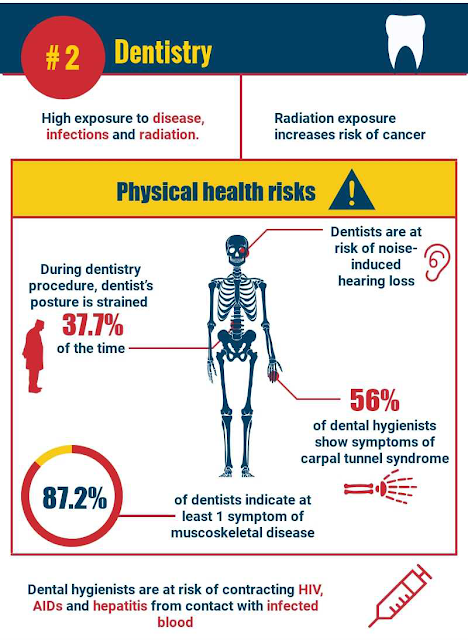 # 2 Dentistry

High exposure to disease, infections and radiation.

Radiation exposure increases risk of cancer

Physical health risks

Dentists are at risk of noise-induced hearing loss

During dentistry procedure, dentist's posture is strained 37.7% of the time

56% of dental hygienists show symptoms of carpal tunnel syndrome

87.2%

of dentists indicate at least 1 symptom of muscoskeletal disease

Dental hygienists are at risk of contracting HIV, AIDs and hepatitis from contact with infected blood