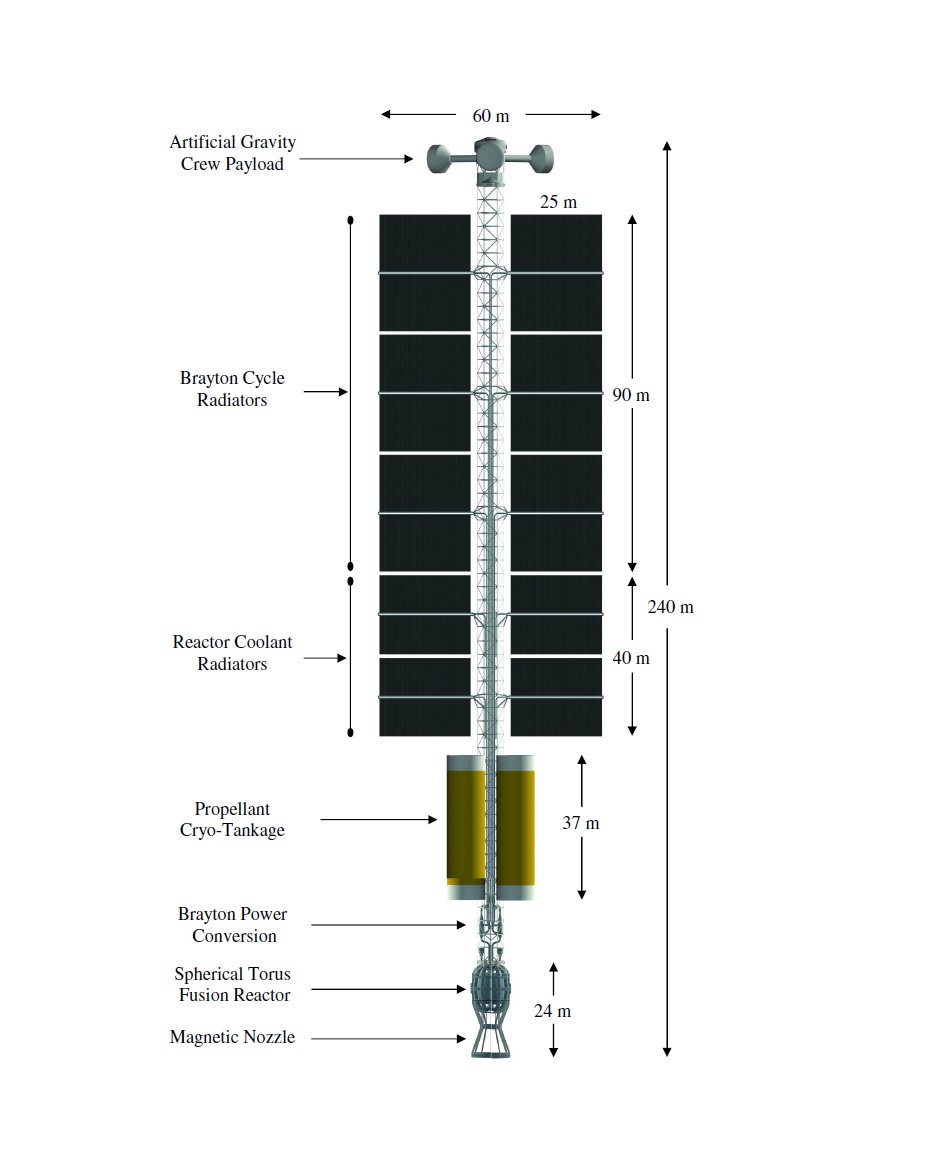 60 m

Artificial Gravity Crew Payload

25 m

Brayton Cycle Radiators

90 m

240 m

Reactor Coolant Radiators

40 m

Propellant Cryo-Tankage

37 m

Brayton Power Conversion

Spherical Torus Fusion Reactor

24 m

Magnetic Nozzle