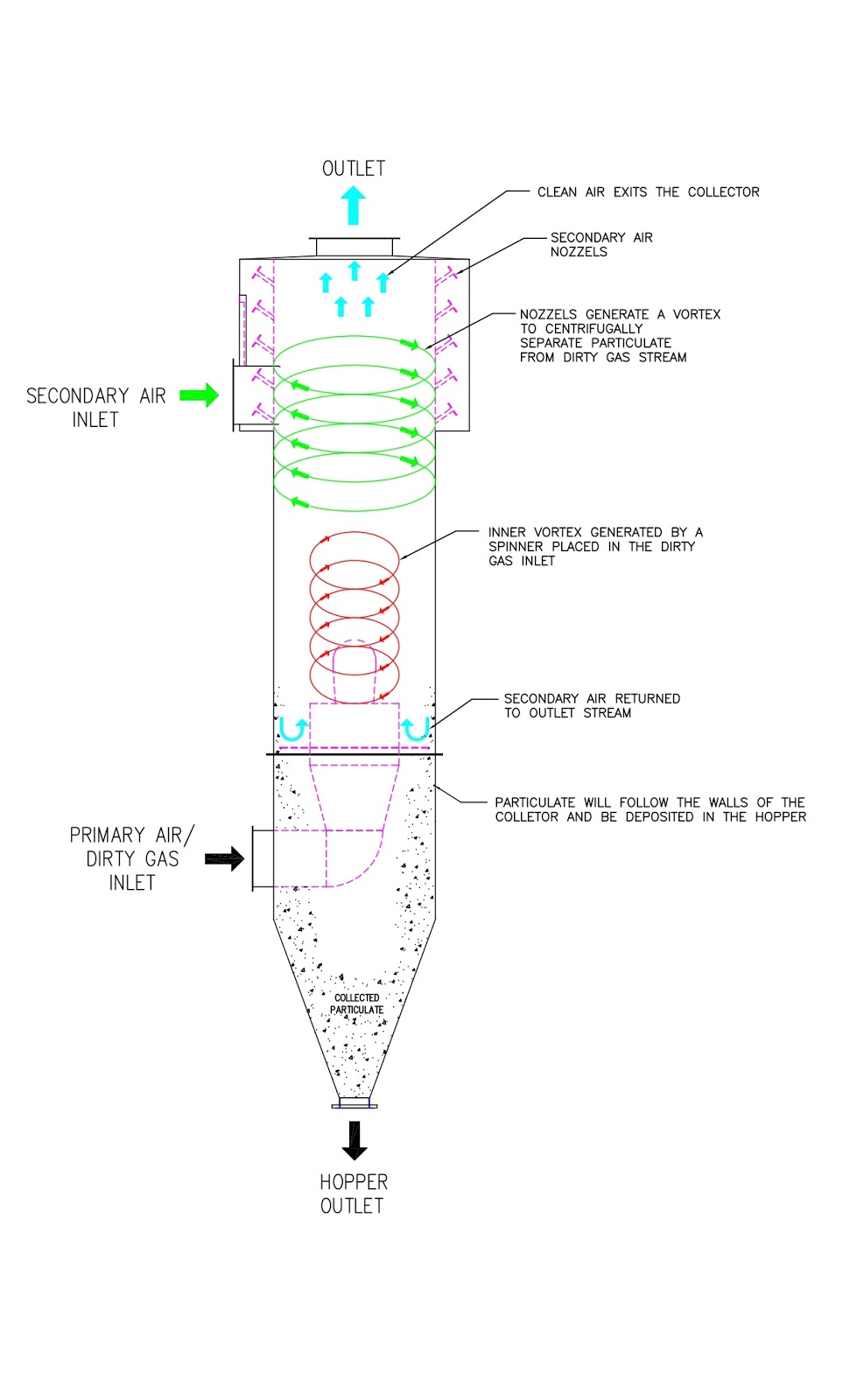 OUTLET

CLEAN AIR EXITS THE COLLECTOR

SECONDARY AIR NOZZELS

NOZZELS GENERATE A VORTEX TO CENTRIFUGALLY SEPARATE PARTICULATE FROM DIRTY GAS STREAM

SECONDARY AIR INLET

INNER VORTEX GENERATED BY A SPINNER PLACED IN THE DIRTY GAS INLET

SECONDARY AIR RETURNED TO OUTLET STREAM

PARTICULATE WILL FOLLOW THE WALLS OF THE COLLETOR AND BE DEPOSITED IN THE HOPPER

PRIMARY AIR/ DIRTY GAS INLET

COLLECTED PARTICULATE

HOPPER OUTLET