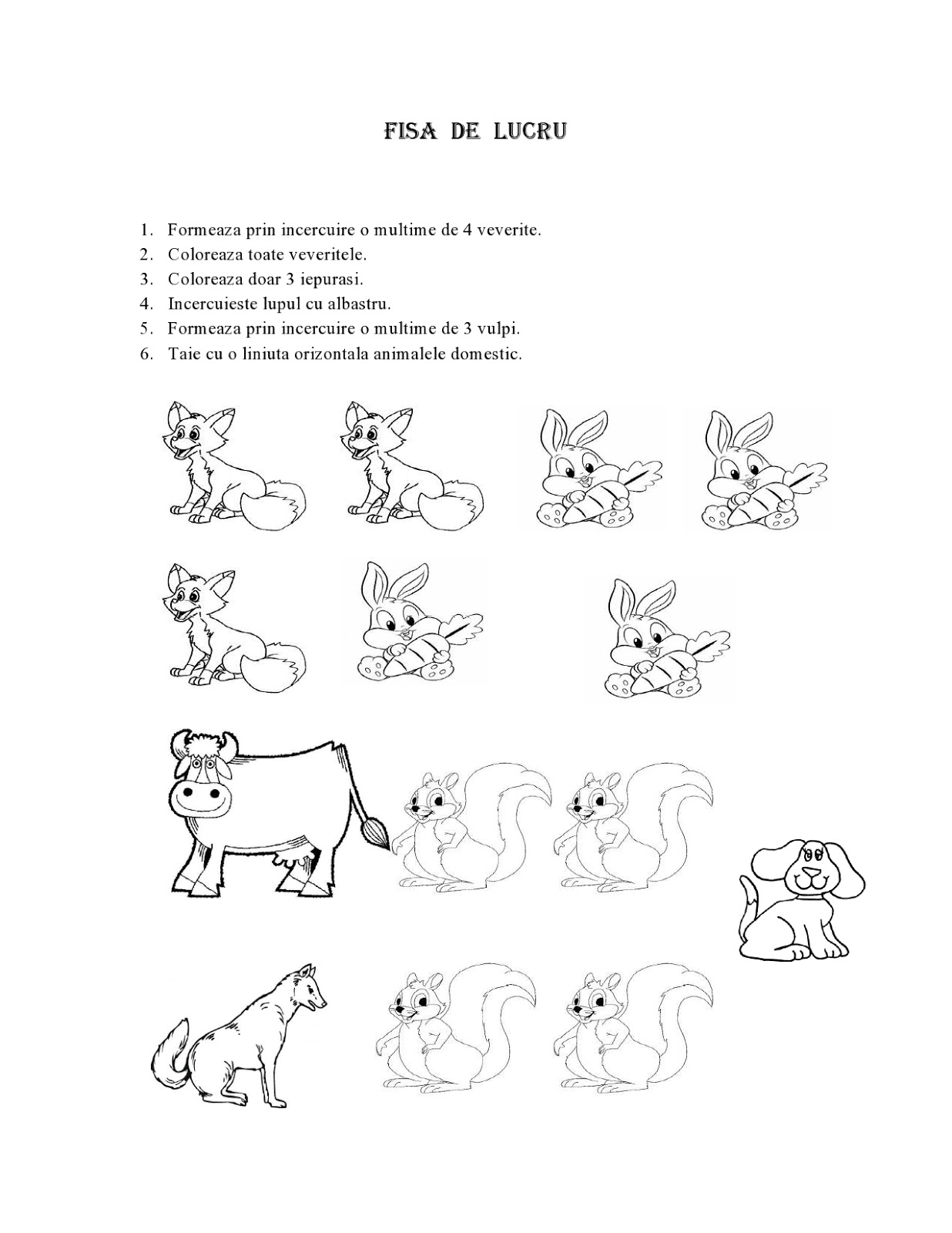 FISA DE LUCRU

1. Formeaza prin incercuire o multime de 4 veverite.
2. Coloreaza toate veveritele.
3. Coloreaza doar 3 iepurasi.
4. Incercuieste lupul cu albastru.
5. Formeaza prin incercuire o multime de 3 vulpi.
6. Taie cu o liniuta orizontala animalele domestic.