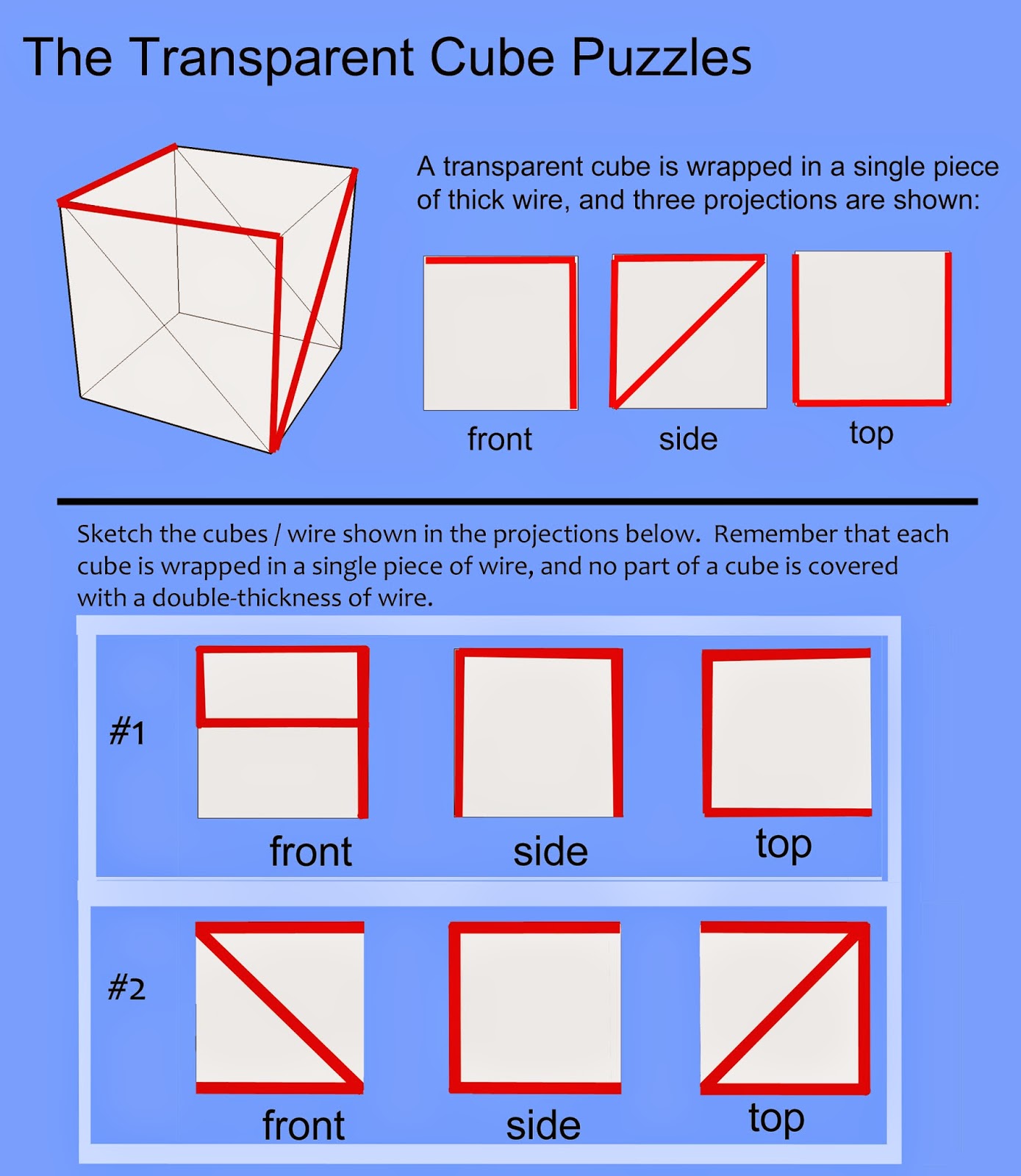 The Transparent Cube Puzzles

A transparent cube is wrapped in a single piece of thick wire, and three projections are shown:

front

side

top

Sketch the cubes / wire shown in the projections below. Remember that each cube is wrapped in a single piece of wire, and no part of a cube is covered with a double-thickness of wire.

#1

front

side

top

#2

front

side

top