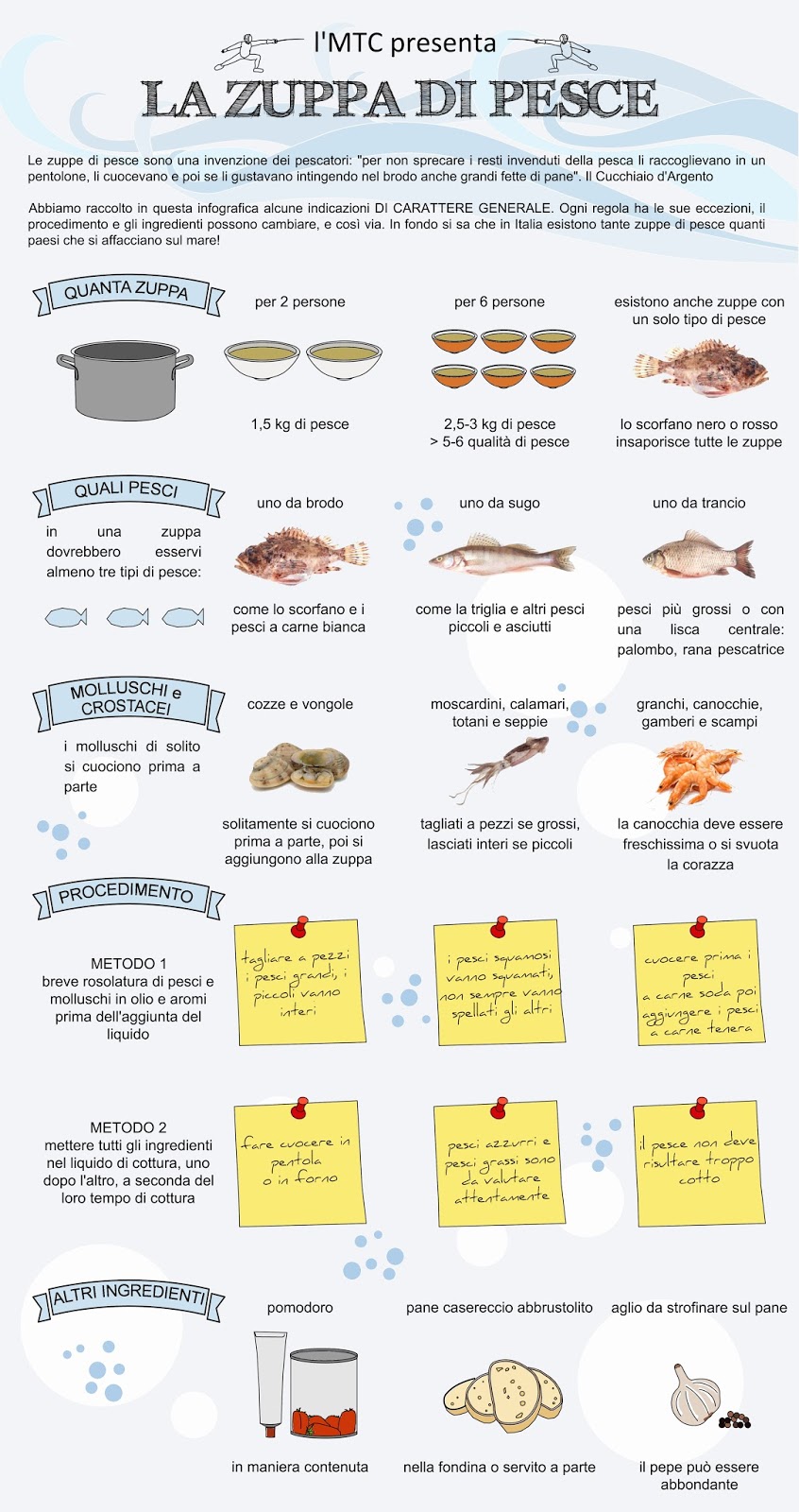 l'MTC presenta

LA ZUPPA DI PESCE

Le zuppe di pesce sono una invenzione dei pescatori: "per non sprecare i resti invenduti della pesca li raccoglievano in un pentolone, li cuocevano e poi se li gustavano intingendo nel brodo anche grandi fette di pane". Il Cucchiaio d'Argento

Abbiamo raccolto in questa infografica alcune indicazioni DI CARATTERE GENERALE. Ogni regola ha le sue eccezioni, il procedimento e gli ingredienti possono cambiare, e così via. In fondo si sa che in Italia esistono tante zuppe di pesce quanti paesi che si affacciano sul mare!

QUANTA ZUPPA

per 2 persone

1,5 kg di pesce

per 6 persone

2,5-3 kg di pesce
> 5-6 qualità di pesce

esistono anche zuppe con un solo tipo di pesce

lo scorfano nero o rosso insaporisce tutte le zuppe

QUALI PESCI

in una zuppa dovrebbero esservi almeno tre tipi di pesce:

uno da brodo

come lo scorfano e i pesci a carne bianca

uno da sugo

come la triglia e altri pesci piccoli e asciutti

uno da trancio

pesci più grossi o con una lisca centrale: palombo, rana pescatrice

MOLLUSCHI e CROSTACEI

i molluschi di solito si cuociono prima a parte

cozze e vongole

solitamente si cuociono prima a parte, poi si aggiungono alla zuppa

moscardini, calamari, totani e seppie

tagliati a pezzi se grossi, lasciati interi se piccoli

granchi, canocchie, gamberi e scampi

la canocchia deve essere freschissima o si svuota la corazza

PROCEDIMENTO

METODO 1
breve rosolatura di pesci e molluschi in olio e aromi prima dell'aggiunta del liquido

tagliare a pezzi i pesci grandi, i piccoli vanno interi

i pesci squamosi vanno squamati, non sempre vanno spellati gli altri

cuocere prima i pesci a carne soda poi aggiungere i pesci a carne tenera

METODO 2
mettere tutti gli ingredienti nel liquido di cottura, uno dopo l'altro, a seconda del loro tempo di cottura

fare cuocere in pentola o in forno

pesci azzurri e pesci grassi sono da valutare attentamente

il pesce non deve risultare troppo cotto

ALTRI INGREDIENTI

pomodoro

in maniera contenuta

pane casereccio abbrustolito

nella fondina o servito a parte

aglio da strofinare sul pane

il pepe può essere abbondante