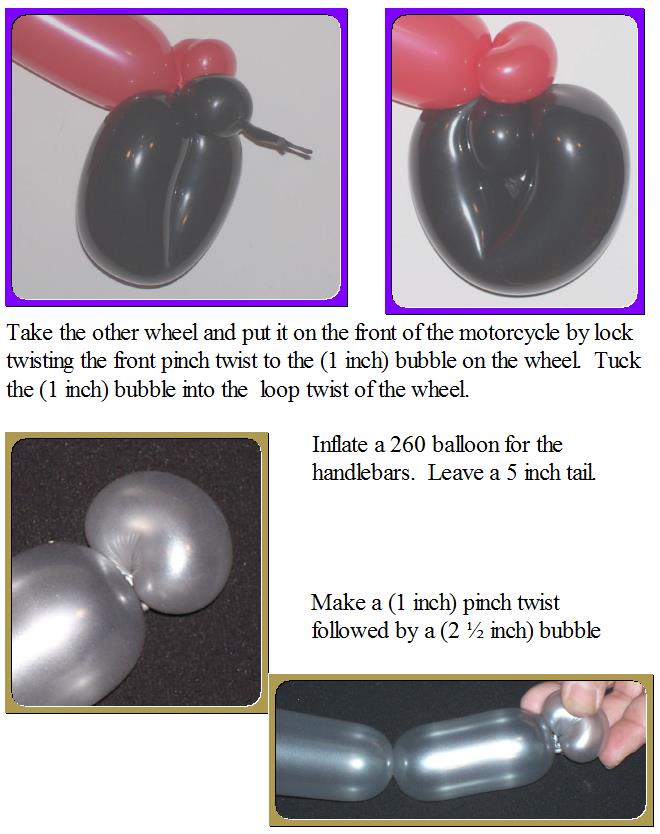 Take the other wheel and put it on the front of the motorcycle by lock twisting the front pinch twist to the (1 inch) bubble on the wheel. Tuck the (1 inch) bubble into the loop twist of the wheel.

Inflate a 260 balloon for the handlebars. Leave a 5 inch tail.

Make a (1 inch) pinch twist followed by a (2 ½ inch) bubble