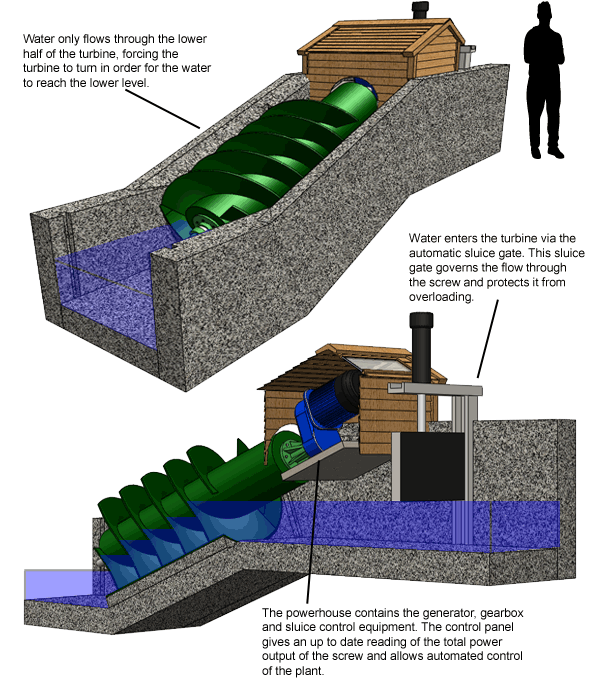 Water only flows through the lower half of the turbine, forcing the turbine to turn in order for the water to reach the lower level.

Water enters the turbine via the automatic sluice gate. This sluice gate governs the flow through the screw and protects it from overloading.

The powerhouse contains the generator, gearbox and sluice control equipment. The control panel gives an up to date reading of the total power output of the screw and allows automated control of the plant.