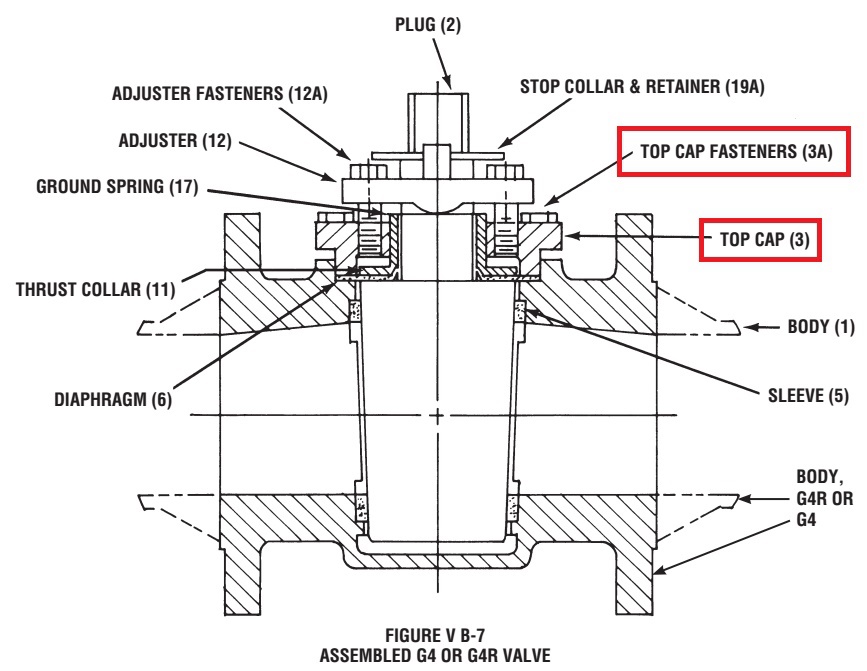 PLUG (2)

ADJUSTER FASTENERS (12A)

STOP COLLAR & RETAINER (19A)

ADJUSTER (12)

TOP CAP FASTENERS (3A)

GROUND SPRING (17)

TOP CAP (3)

THRUST COLLAR (11)

BODY (1)

DIAPHRAGM (6)

SLEEVE (5)

BODY, G4R OR G4

FIGURE V B-7
ASSEMBLED G4 OR G4R VALVE