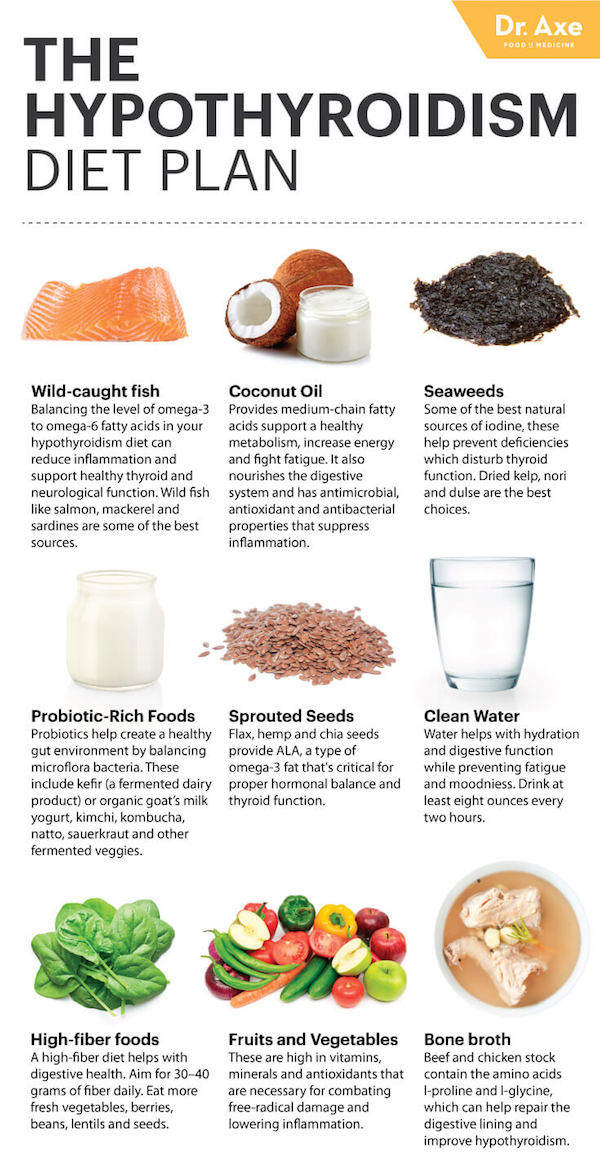 Dr. Axe
FOOD IS MEDICINE

THE HYPOTHYROIDISM DIET PLAN

Wild-caught fish
Balancing the level of omega-3 to omega-6 fatty acids in your hypothyroidism diet can reduce inflammation and support healthy thyroid and neurological function. Wild fish like salmon, mackerel and sardines are some of the best sources.

Coconut Oil
Provides medium-chain fatty acids support a healthy metabolism, increase energy and fight fatigue. It also nourishes the digestive system and has antimicrobial, antioxidant and antibacterial properties that suppress inflammation.

Seaweeds
Some of the best natural sources of iodine, these help prevent deficiencies which disturb thyroid function. Dried kelp, nori and dulse are the best choices.

Probiotic-Rich Foods
Probiotics help create a healthy gut environment by balancing microflora bacteria. These include kefir (a fermented dairy product) or organic goat's milk yogurt, kimchi, kombucha, natto, sauerkraut and other fermented veggies.

Sprouted Seeds
Flax, hemp and chia seeds provide ALA, a type of omega-3 fat that's critical for proper hormonal balance and thyroid function.

Clean Water
Water helps with hydration and digestive function while preventing fatigue and moodiness. Drink at least eight ounces every two hours.

High-fiber foods
A high-fiber diet helps with digestive health. Aim for 30–40 grams of fiber daily. Eat more fresh vegetables, berries, beans, lentils and seeds.

Fruits and Vegetables
These are high in vitamins, minerals and antioxidants that are necessary for combating free-radical damage and lowering inflammation.

Bone broth
Beef and chicken stock contain the amino acids l-proline and l-glycine, which can help repair the digestive lining and improve hypothyroidism.