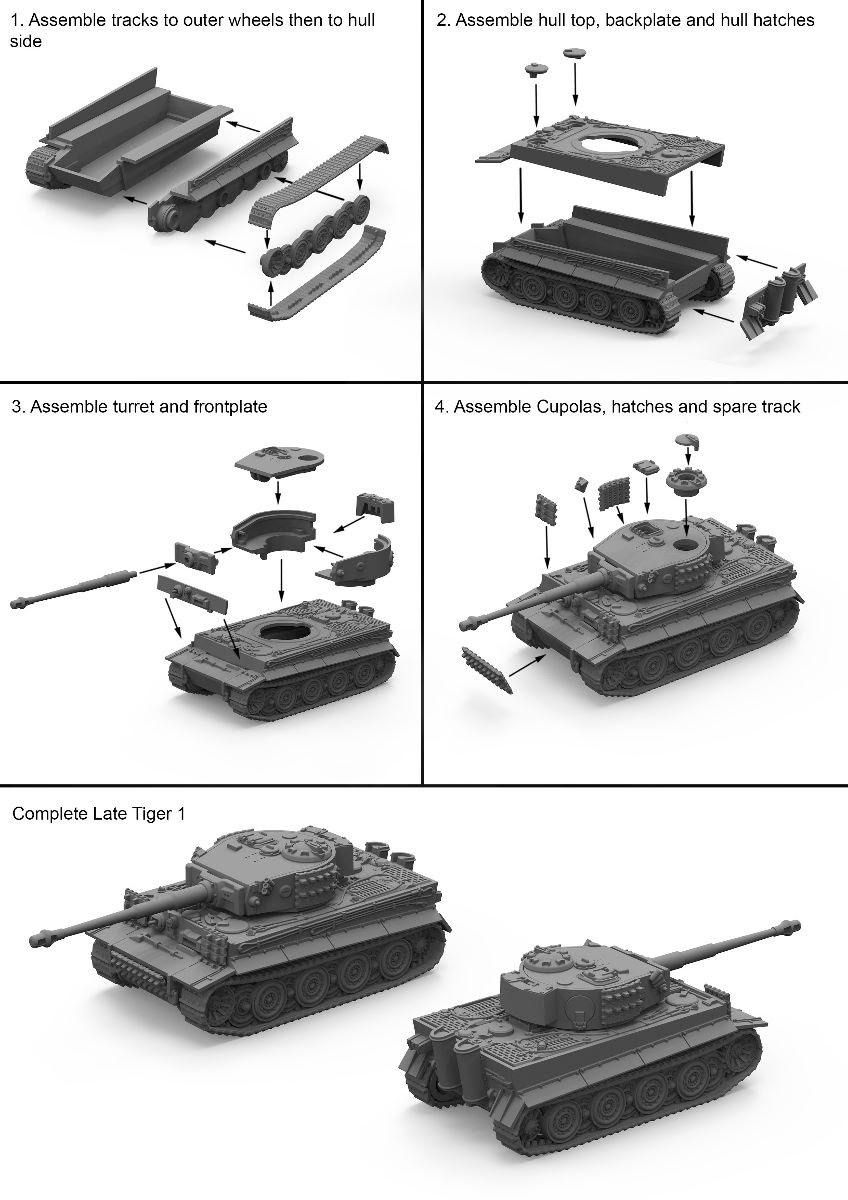 1. Assemble tracks to outer wheels then to hull side

2. Assemble hull top, backplate and hull hatches

3. Assemble turret and frontplate

4. Assemble Cupolas, hatches and spare track

Complete Late Tiger 1