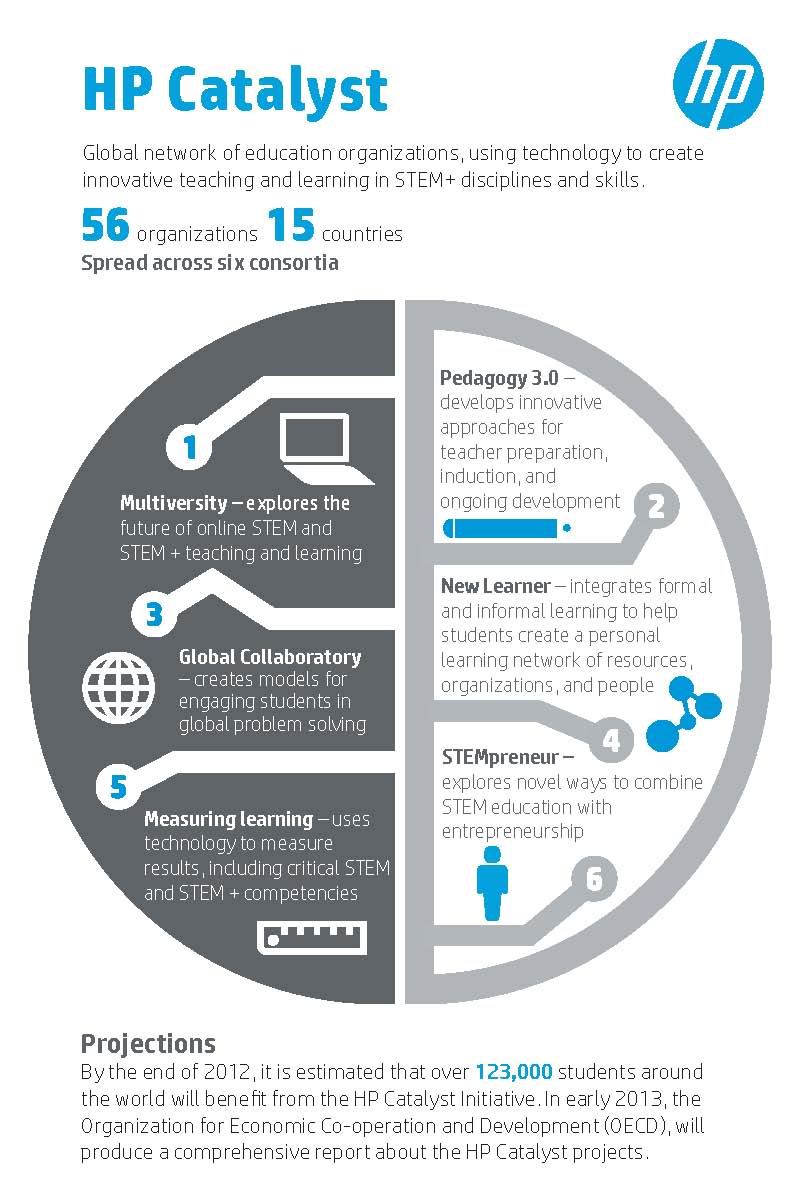 HP Catalyst

hp

Global network of education organizations, using technology to create innovative teaching and learning in STEM+ disciplines and skills.

56 organizations 15 countries
Spread across six consortia

1

Multiversity – explores the future of online STEM and STEM + teaching and learning

3

Global Collaboratory – creates models for engaging students in global problem solving

5

Measuring learning – uses technology to measure results, including critical STEM and STEM + competencies

Pedagogy 3.0 – develops innovative approaches for teacher preparation, induction, and ongoing development

2

New Learner – integrates formal and informal learning to help students create a personal learning network of resources, organizations, and people

4

STEMpreneur – explores novel ways to combine STEM education with entrepreneurship

6

Projections
By the end of 2012, it is estimated that over 123,000 students around the world will benefit from the HP Catalyst Initiative. In early 2013, the Organization for Economic Co-operation and Development (OECD), will produce a comprehensive report about the HP Catalyst projects.