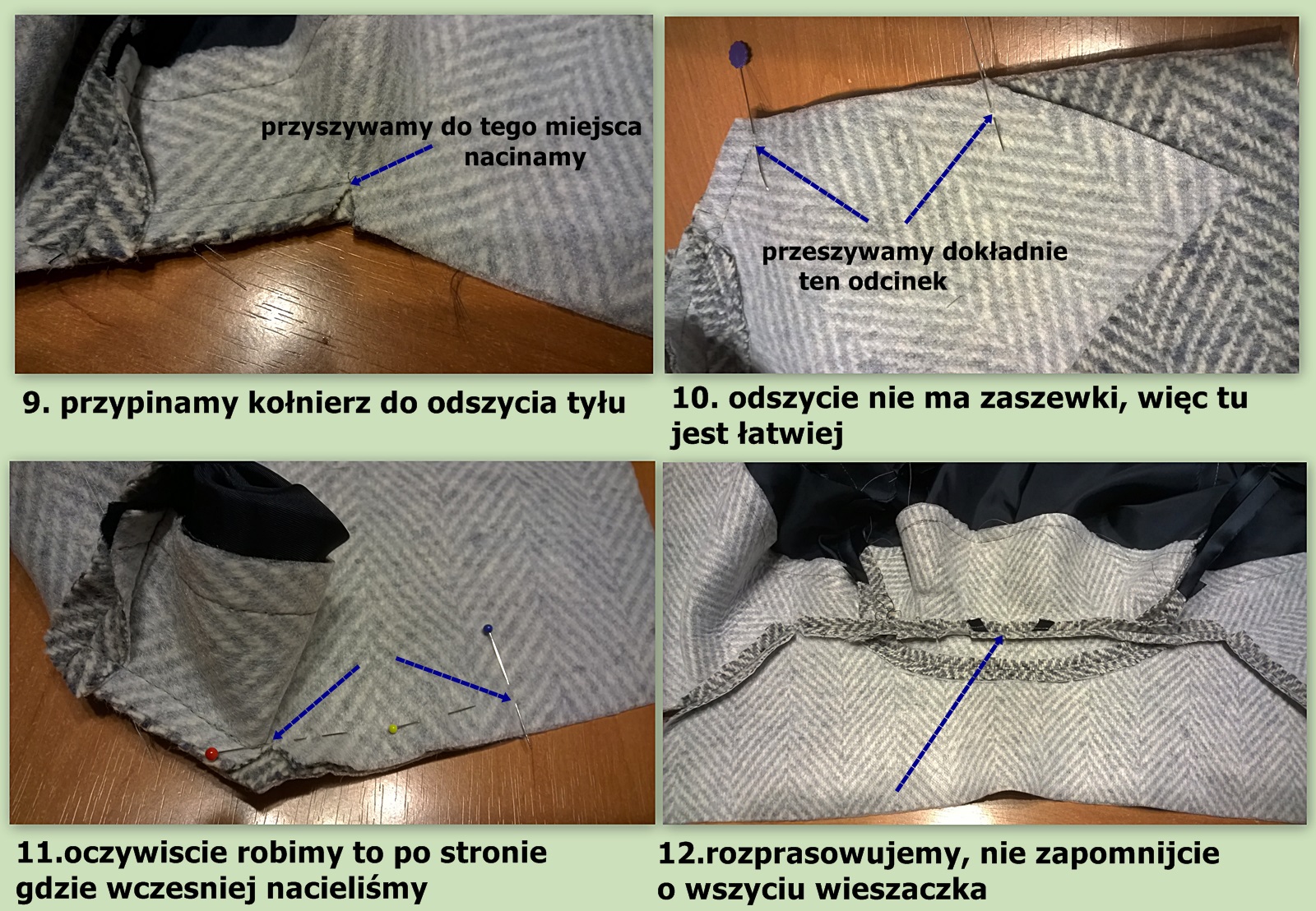 przyszywamy do tego miejsca
nacinamy

9. przypinamy kołnierz do odszycia tyłu

przeszywamy dokładnie ten odcinek

10. odszycie nie ma zaszewki, więc tu jest łatwiej

11.oczywiscie robimy to po stronie gdzie wczesniej nacieliśmy

12.rozprasowujemy, nie zapomnijcie o wszyciu wieszaczka