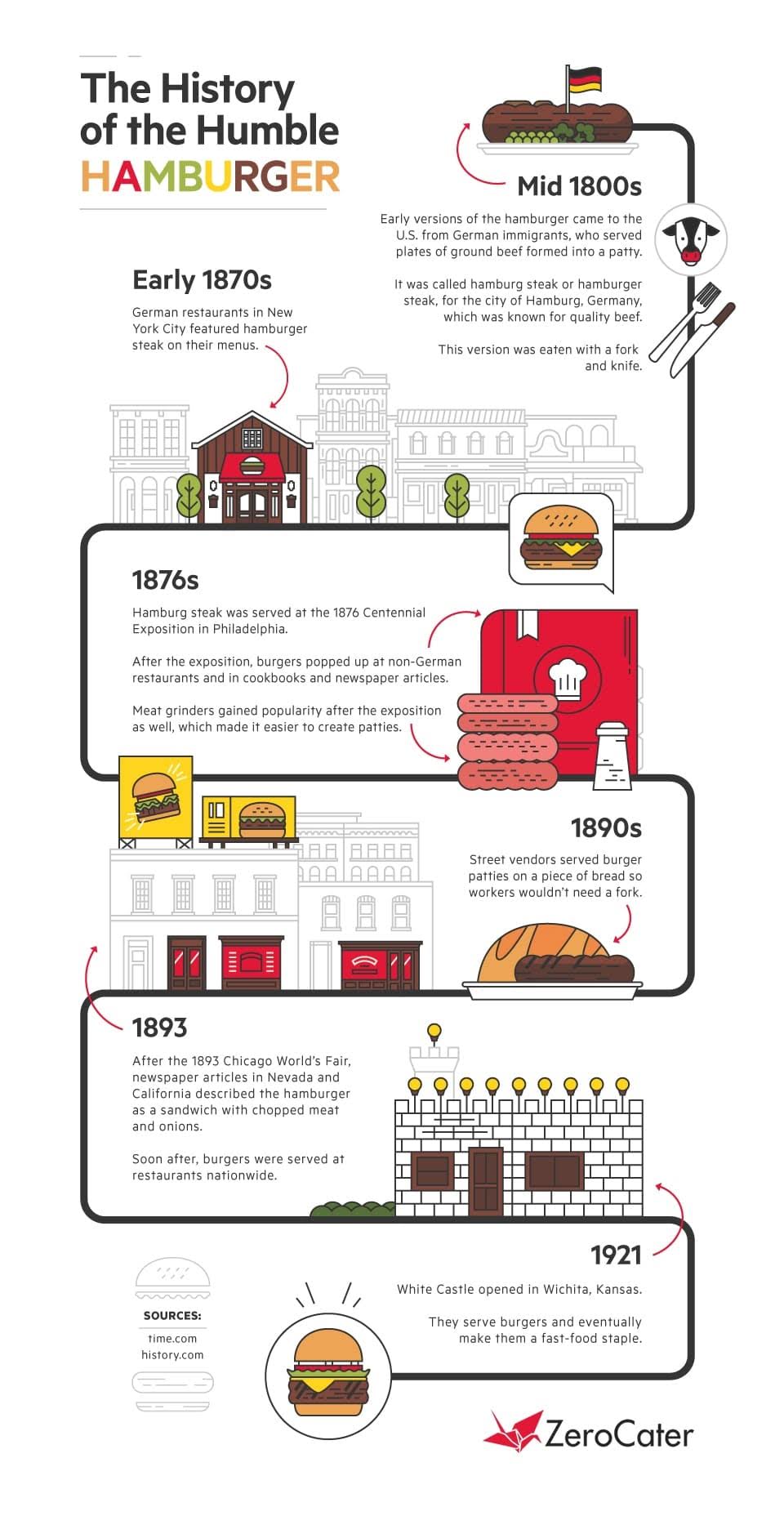 The History of the Humble HAMBURGER

Mid 1800s

Early versions of the hamburger came to the U.S. from German immigrants, who served plates of ground beef formed into a patty.

It was called hamburg steak or hamburger steak, for the city of Hamburg, Germany, which was known for quality beef.

This version was eaten with a fork and knife.

Early 1870s

German restaurants in New York City featured hamburger steak on their menus.

1876s

Hamburg steak was served at the 1876 Centennial Exposition in Philadelphia.

After the exposition, burgers popped up at non-German restaurants and in cookbooks and newspaper articles.

Meat grinders gained popularity after the exposition as well, which made it easier to create patties.

1890s

Street vendors served burger patties on a piece of bread so workers wouldn't need a fork.

1893

After the 1893 Chicago World's Fair, newspaper articles in Nevada and California described the hamburger as a sandwich with chopped meat and onions.

Soon after, burgers were served at restaurants nationwide.

1921

White Castle opened in Wichita, Kansas.

They serve burgers and eventually make them a fast-food staple.

SOURCES:
time.com
history.com

ZeroCater