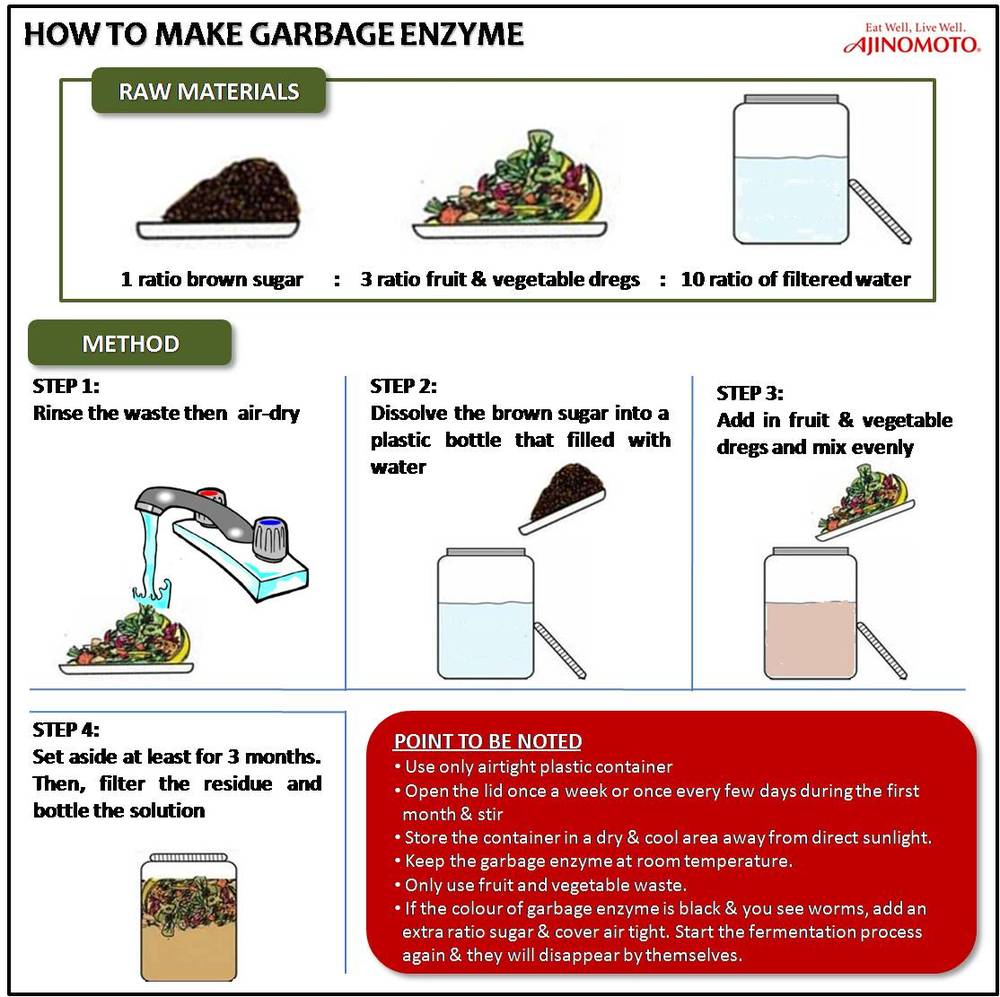 HOW TO MAKE GARBAGE ENZYME

Eat Well, Live Well.
AJINOMOTO.

RAW MATERIALS

1 ratio brown sugar : 3 ratio fruit & vegetable dregs : 10 ratio of filtered water

METHOD

STEP 1:
Rinse the waste then air-dry

STEP 2:
Dissolve the brown sugar into a plastic bottle that filled with water

STEP 3:
Add in fruit & vegetable dregs and mix evenly

STEP 4:
Set aside at least for 3 months. Then, filter the residue and bottle the solution

POINT TO BE NOTED
• Use only airtight plastic container
• Open the lid once a week or once every few days during the first month & stir
• Store the container in a dry & cool area away from direct sunlight.
• Keep the garbage enzyme at room temperature.
• Only use fruit and vegetable waste.
• If the colour of garbage enzyme is black & you see worms, add an extra ratio sugar & cover air tight. Start the fermentation process again & they will disappear by themselves.