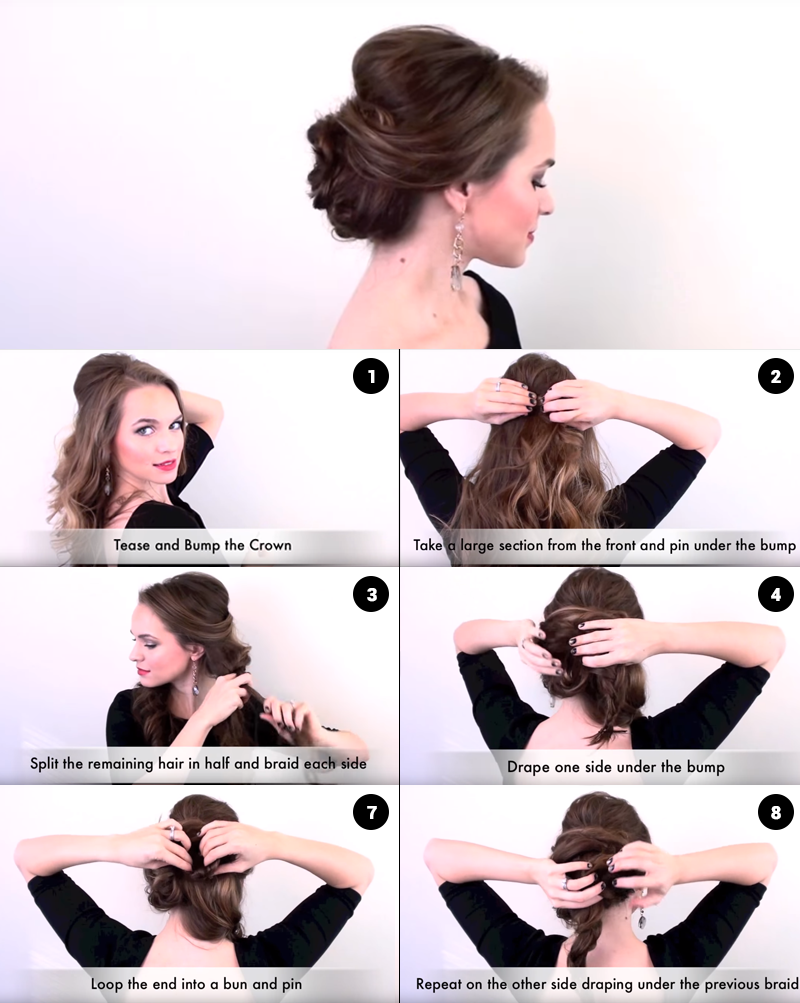 1
Tease and Bump the Crown

2
Take a large section from the front and pin under the bump

3
Split the remaining hair in half and braid each side

4
Drape one side under the bump

7
Loop the end into a bun and pin

8
Repeat on the other side draping under the previous braid