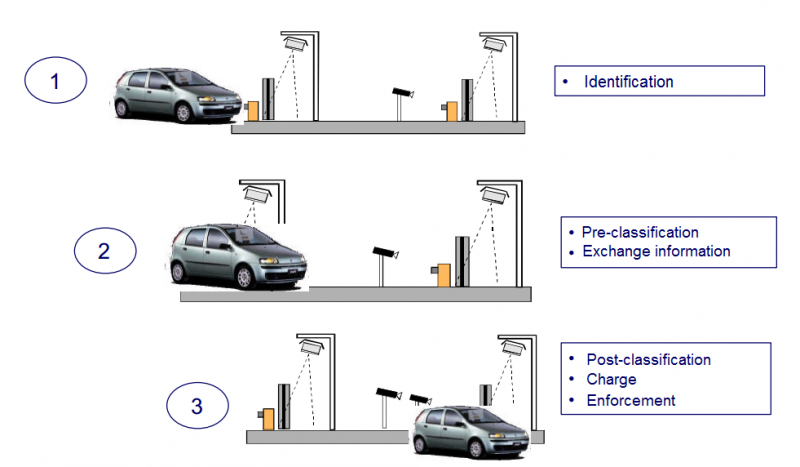 1

• Identification

2

• Pre-classification
• Exchange information

3

• Post-classification
• Charge
• Enforcement