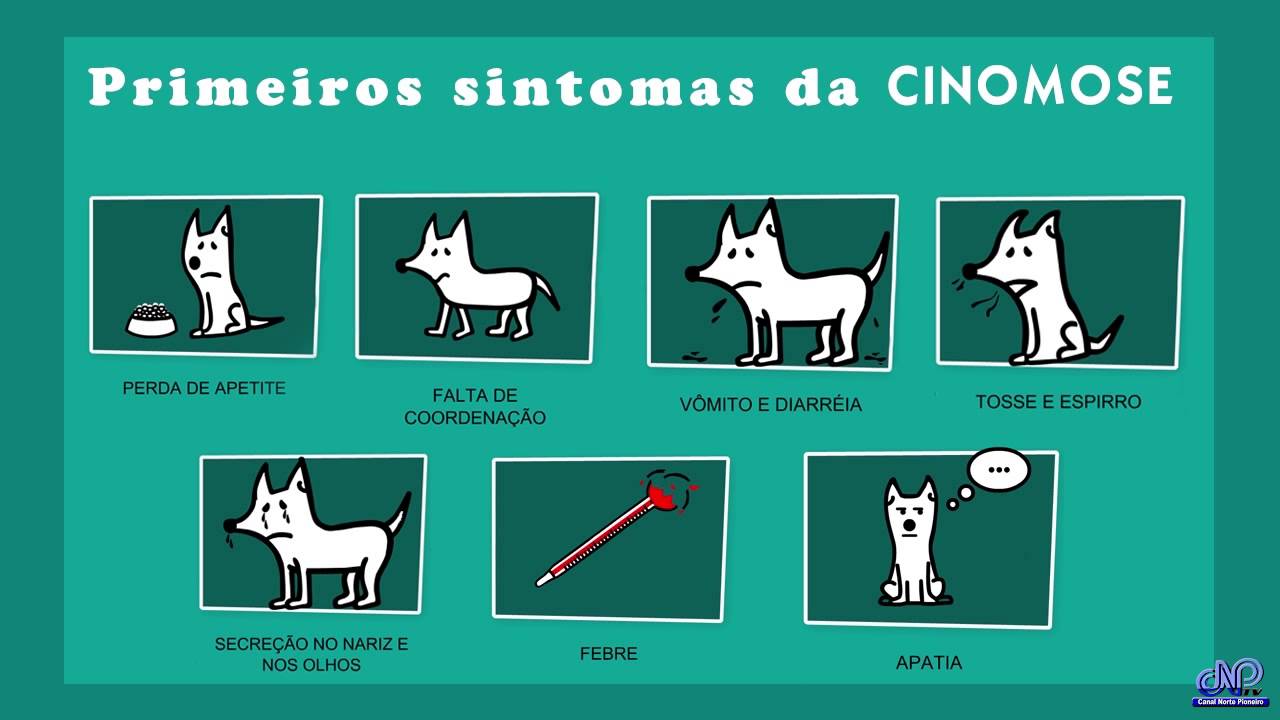 Primeiros sintomas da CINOMOSE

PERDA DE APETITE

FALTA DE COORDENAÇÃO

VÔMITO E DIARRÉIA

TOSSE E ESPIRRO

SECREÇÃO NO NARIZ E NOS OLHOS

FEBRE

APATIA

...

CNP TV
Canal Norte Pioneiro