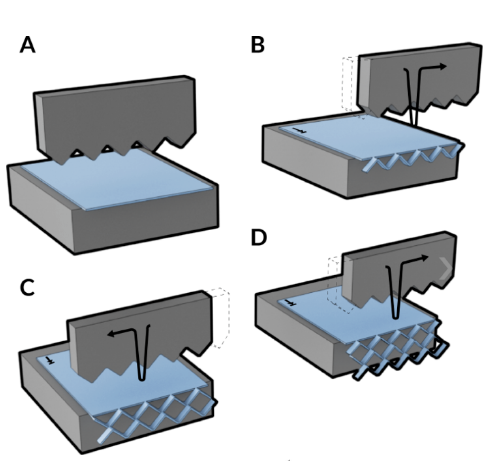 A

B

C

D