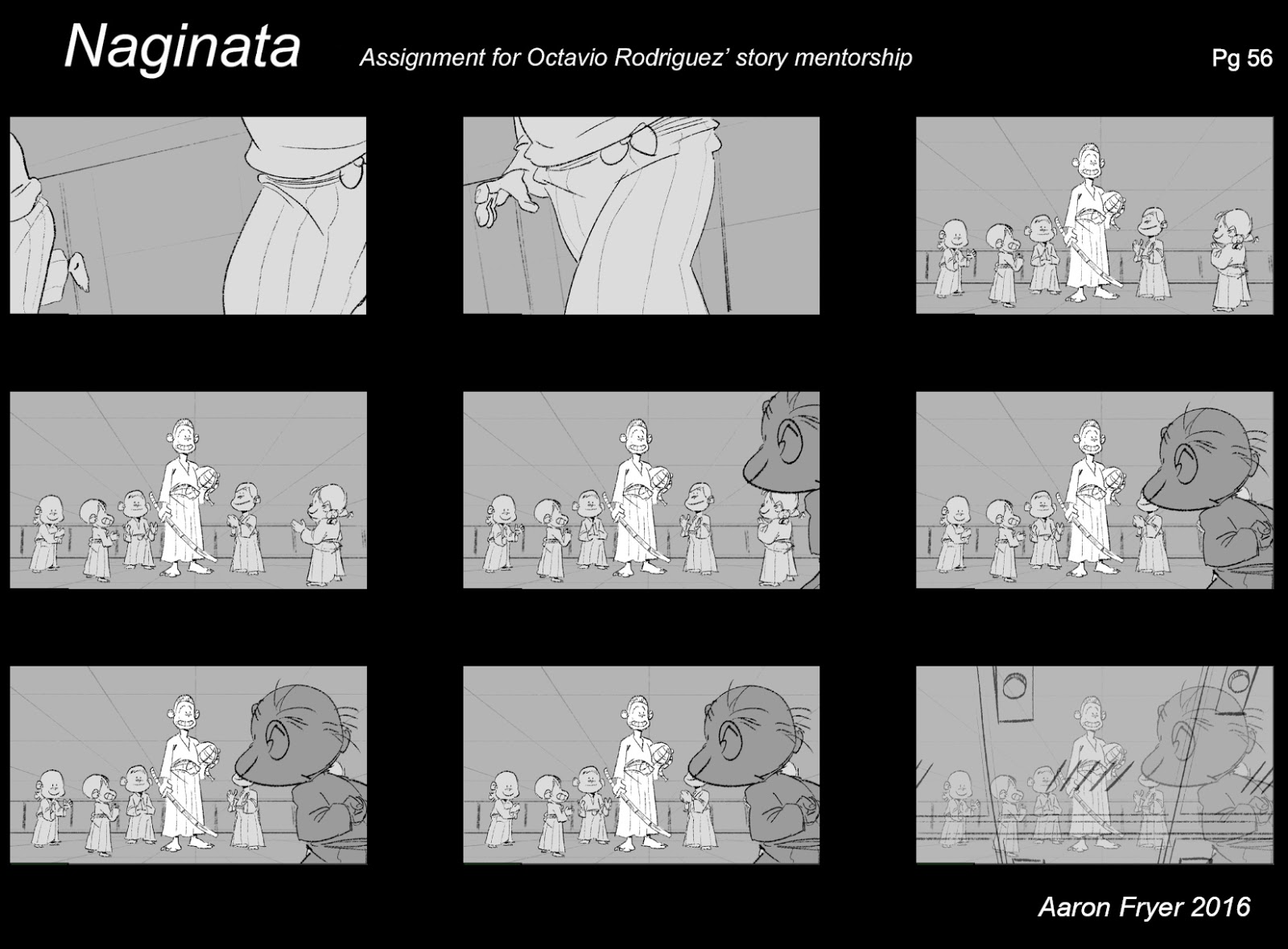 Naginata

Assignment for Octavio Rodriguez' story mentorship

Pg 56

Aaron Fryer 2016