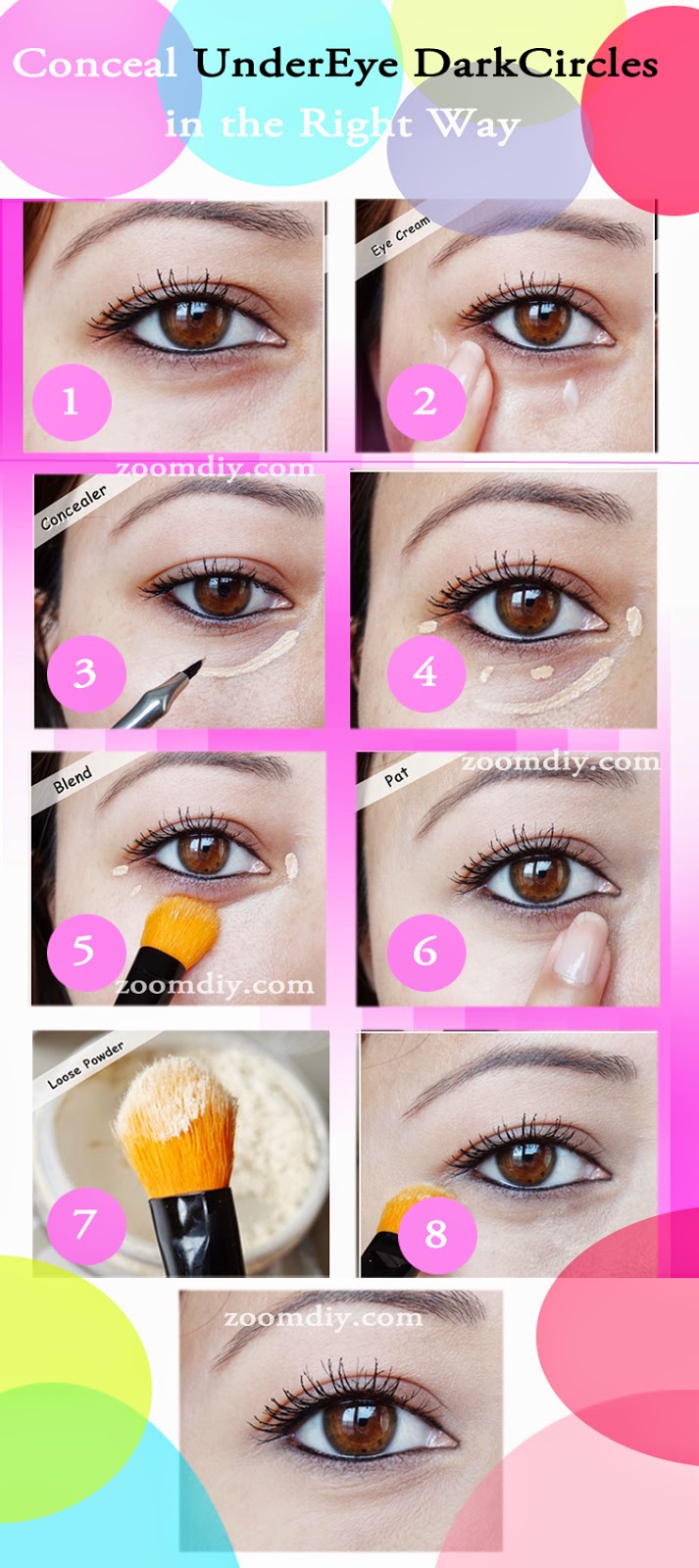 Conceal UnderEye DarkCircles in the Right Way

1

Eye Cream

2

zoomdiy.com

Concealer

3

4

Blend

5

zoomdiy.com

Pat

zoomdiy.com

6

Loose Powder

7

8

zoomdiy.com