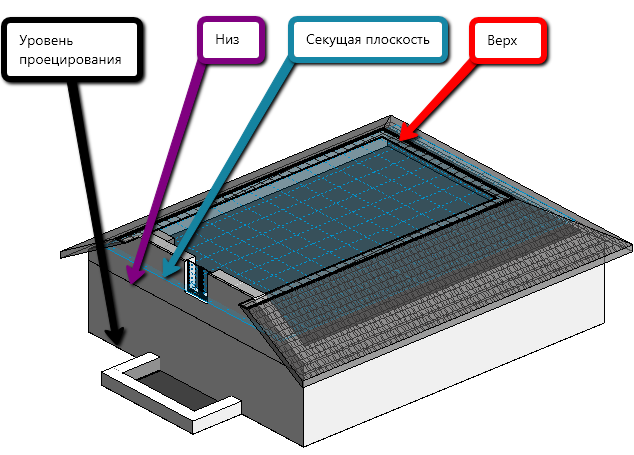 Уровень проецирования

Низ

Секущая плоскость

Верх