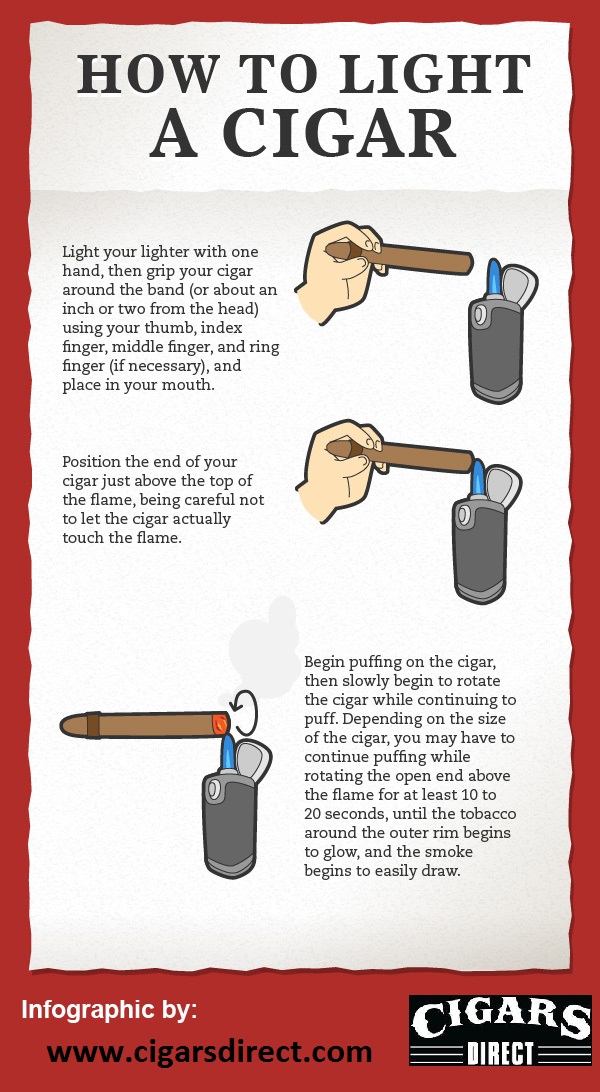 HOW TO LIGHT A CIGAR

Light your lighter with one hand, then grip your cigar around the band (or about an inch or two from the head) using your thumb, index finger, middle finger, and ring finger (if necessary), and place in your mouth.

Position the end of your cigar just above the top of the flame, being careful not to let the cigar actually touch the flame.

Begin puffing on the cigar, then slowly begin to rotate the cigar while continuing to puff. Depending on the size of the cigar, you may have to continue puffing while rotating the open end above the flame for at least 10 to 20 seconds, until the tobacco around the outer rim begins to glow, and the smoke begins to easily draw.

Infographic by:
www.cigarsdirect.com

CIGARS
DIRECT