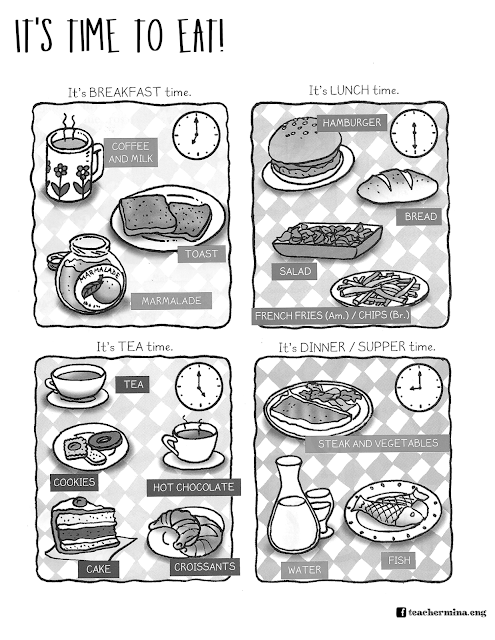 IT'S TIME TO EAT!

It's BREAKFAST time.

COFFEE AND MILK

TOAST

MARMALADE

MARMALADE

It's LUNCH time.

HAMBURGER

BREAD

SALAD

FRENCH FRIES (Am.) / CHIPS (Br.)

It's TEA time.

TEA

COOKIES

HOT CHOCOLATE

CAKE

CROISSANTS

It's DINNER / SUPPER time.

STEAK AND VEGETABLES

WATER

FISH

teachermina.eng