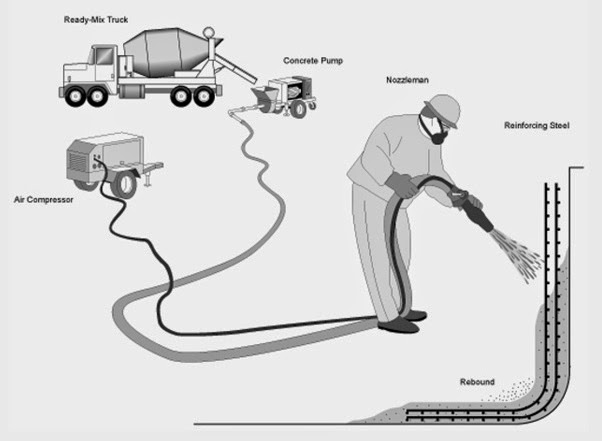 Ready-Mix Truck

Concrete Pump

Nozzleman

Reinforcing Steel

Air Compressor

Rebound