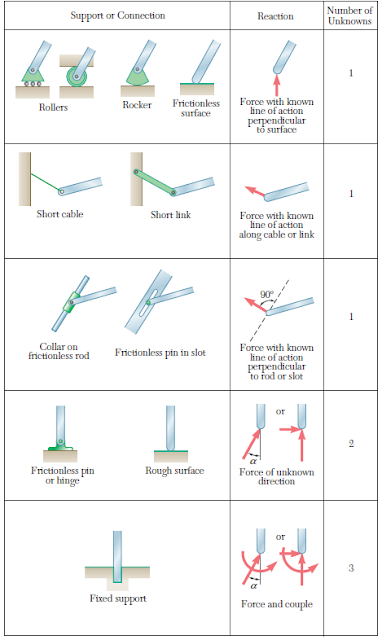 | Support or Connection | Reaction | Number of Unknowns |
|---|---|---|
| Rollers Rocker Frictionless surface | Force with known line of action perpendicular to surface | 1 |
| Short cable Short link | Force with known line of action along cable or link | 1 |
| Collar on frictionless rod Frictionless pin in slot | 90° Force with known line of action perpendicular to rod or slot | 1 |
| Frictionless pin or hinge Rough surface | or $\alpha$ Force of unknown direction | 2 |
| Fixed support | or $\alpha$ Force and couple | 3 |