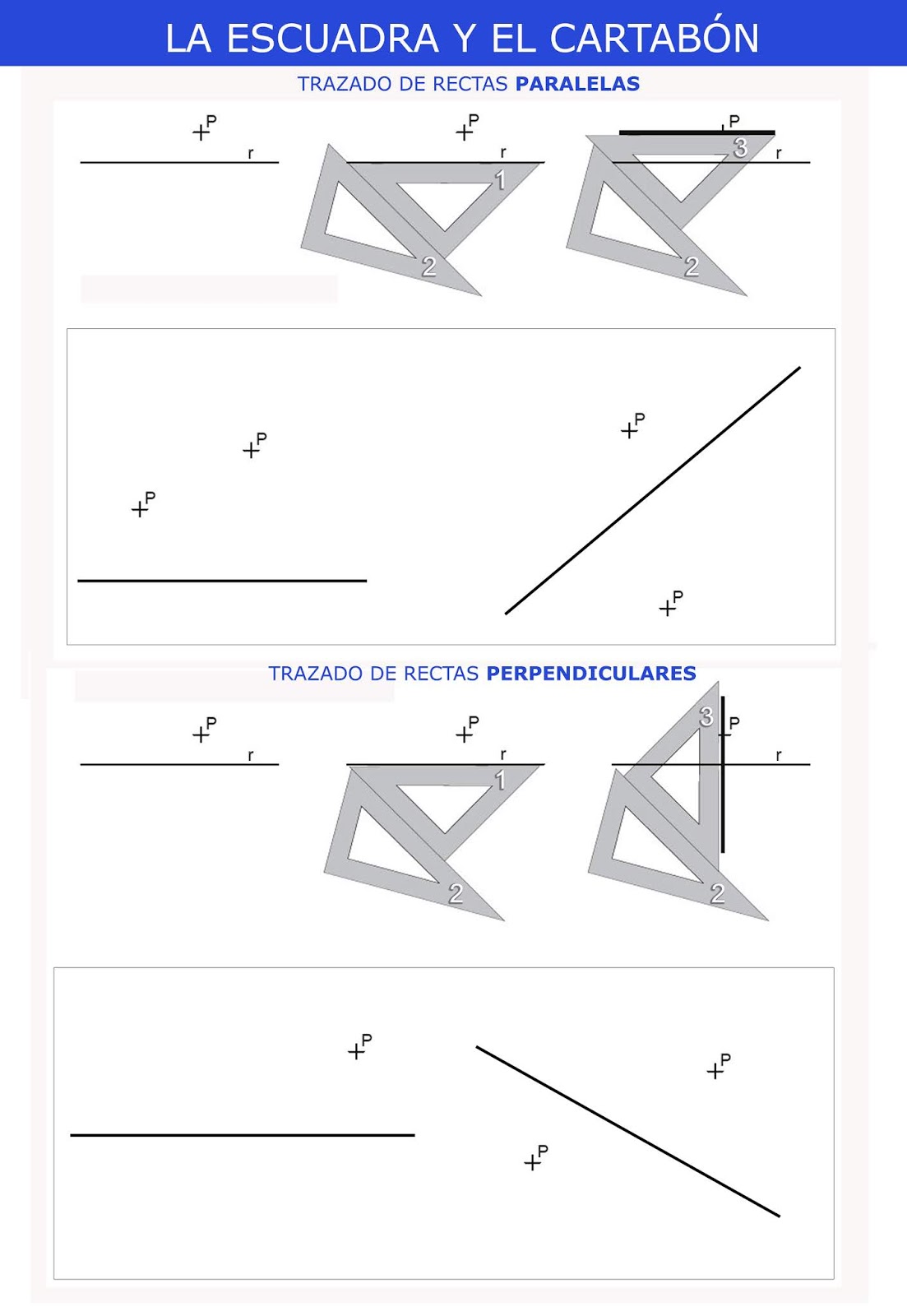 LA ESCUADRA Y EL CARTABÓN

TRAZADO DE RECTAS **PARALELAS**

P
r

P
r
1
2

P
3
r
2

P
P

P
P

TRAZADO DE RECTAS **PERPENDICULARES**

P
r

P
r
1
2

3
P
r
2

P

P
P