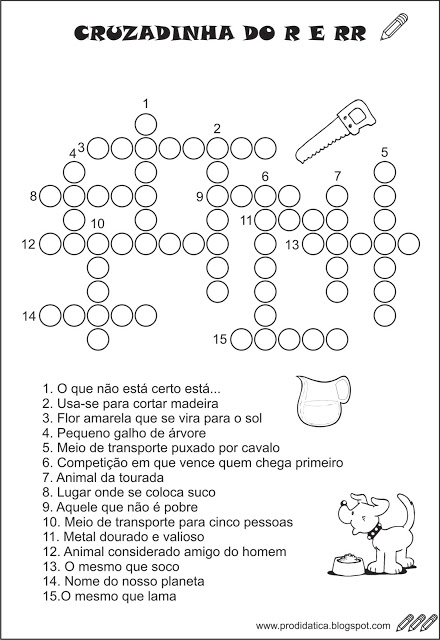 CRUZADINHA DO R E RR

1
2
3
4
5
6
7
8
9
10
11
12
13
14
15

1. O que não está certo está...
2. Usa-se para cortar madeira
3. Flor amarela que se vira para o sol
4. Pequeno galho de árvore
5. Meio de transporte puxado por cavalo
6. Competição em que vence quem chega primeiro
7. Animal da tourada
8. Lugar onde se coloca suco
9. Aquele que não é pobre
10. Meio de transporte para cinco pessoas
11. Metal dourado e valioso
12. Animal considerado amigo do homem
13. O mesmo que soco
14. Nome do nosso planeta
15.O mesmo que lama

www.prodidatica.blogspot.com