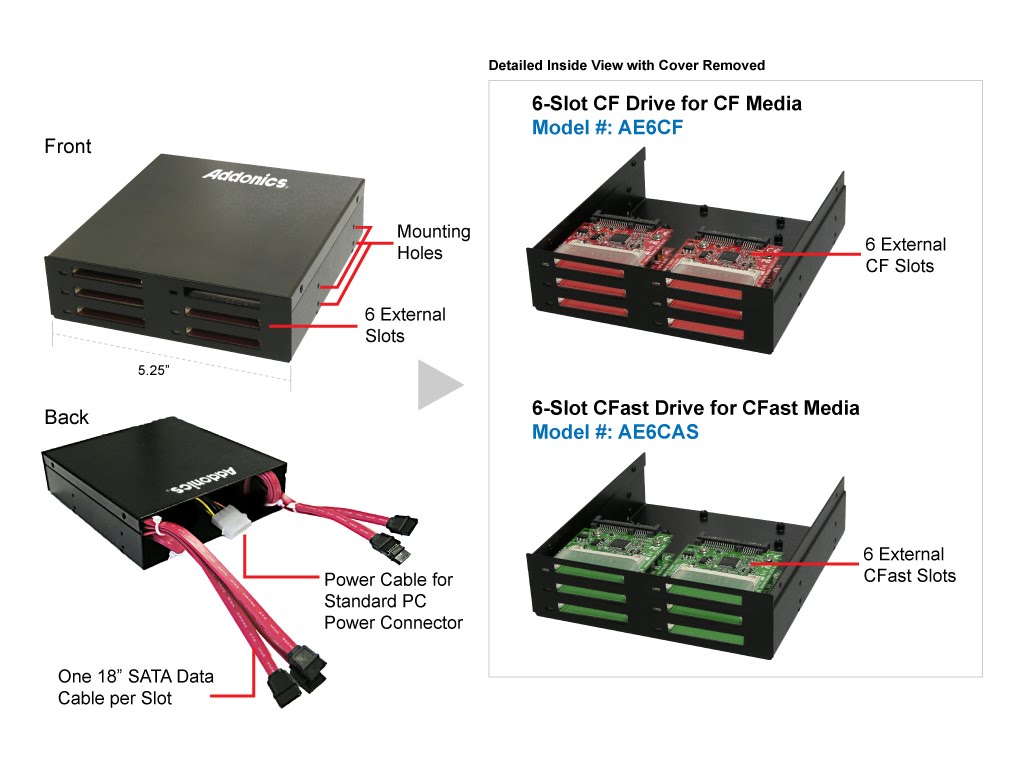 Front

Addonics

Mounting Holes

6 External Slots

5.25"

Back

Addonics

Power Cable for Standard PC Power Connector

One 18" SATA Data Cable per Slot

Detailed Inside View with Cover Removed

6-Slot CF Drive for CF Media
Model #: AE6CF

6 External CF Slots

6-Slot CFast Drive for CFast Media
Model #: AE6CAS

6 External CFast Slots