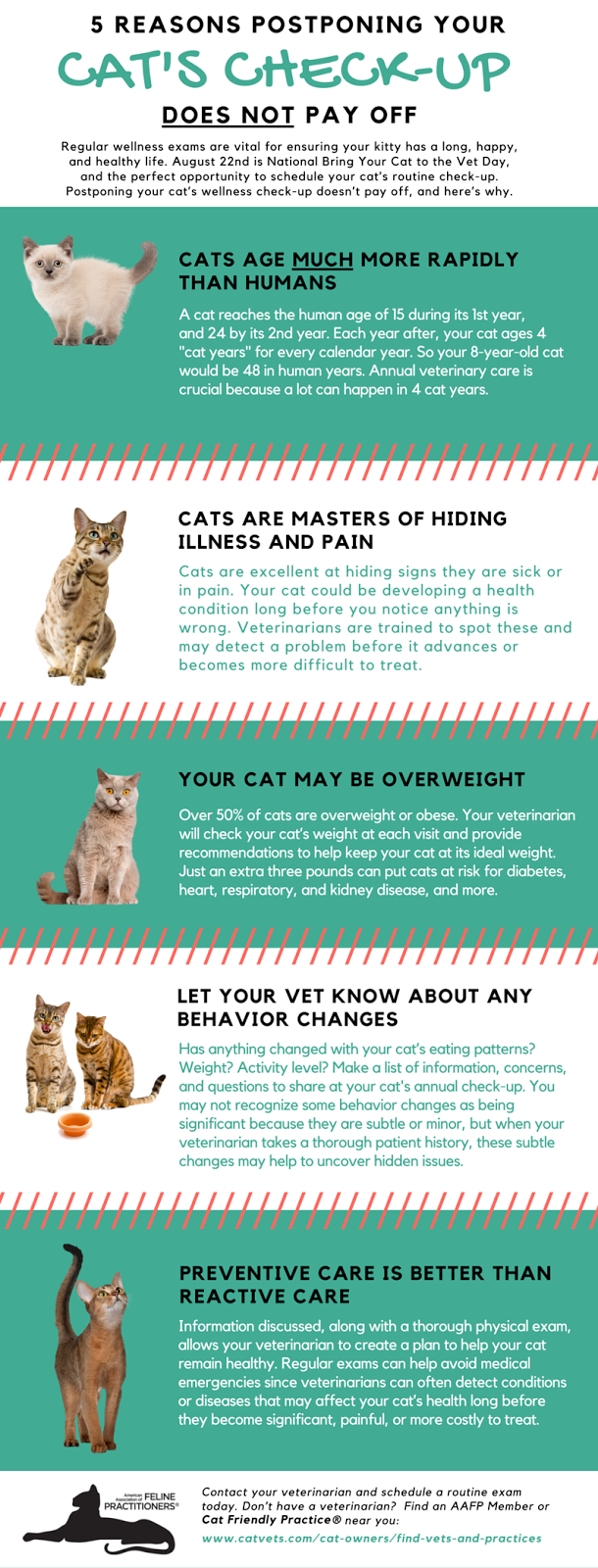 5 REASONS POSTPONING YOUR

CAT'S CHECK-UP

DOES NOT PAY OFF

Regular wellness exams are vital for ensuring your kitty has a long, happy, and healthy life. August 22nd is National Bring Your Cat to the Vet Day, and the perfect opportunity to schedule your cat's routine check-up. Postponing your cat's wellness check-up doesn't pay off, and here's why.

CATS AGE MUCH MORE RAPIDLY THAN HUMANS

A cat reaches the human age of 15 during its 1st year, and 24 by its 2nd year. Each year after, your cat ages 4 "cat years" for every calendar year. So your 8-year-old cat would be 48 in human years. Annual veterinary care is crucial because a lot can happen in 4 cat years.

CATS ARE MASTERS OF HIDING ILLNESS AND PAIN

Cats are excellent at hiding signs they are sick or in pain. Your cat could be developing a health condition long before you notice anything is wrong. Veterinarians are trained to spot these and may detect a problem before it advances or becomes more difficult to treat.

YOUR CAT MAY BE OVERWEIGHT

Over 50% of cats are overweight or obese. Your veterinarian will check your cat's weight at each visit and provide recommendations to help keep your cat at its ideal weight. Just an extra three pounds can put cats at risk for diabetes, heart, respiratory, and kidney disease, and more.

LET YOUR VET KNOW ABOUT ANY BEHAVIOR CHANGES

Has anything changed with your cat's eating patterns? Weight? Activity level? Make a list of information, concerns, and questions to share at your cat's annual check-up. You may not recognize some behavior changes as being significant because they are subtle or minor, but when your veterinarian takes a thorough patient history, these subtle changes may help to uncover hidden issues.

PREVENTIVE CARE IS BETTER THAN REACTIVE CARE

Information discussed, along with a thorough physical exam, allows your veterinarian to create a plan to help your cat remain healthy. Regular exams can help avoid medical emergencies since veterinarians can often detect conditions or diseases that may affect your cat's health long before they become significant, painful, or more costly to treat.

American Association of FELINE PRACTITIONERS®

Contact your veterinarian and schedule a routine exam today. Don't have a veterinarian? Find an AAFP Member or Cat Friendly Practice® near you:
www.catvets.com/cat-owners/find-vets-and-practices