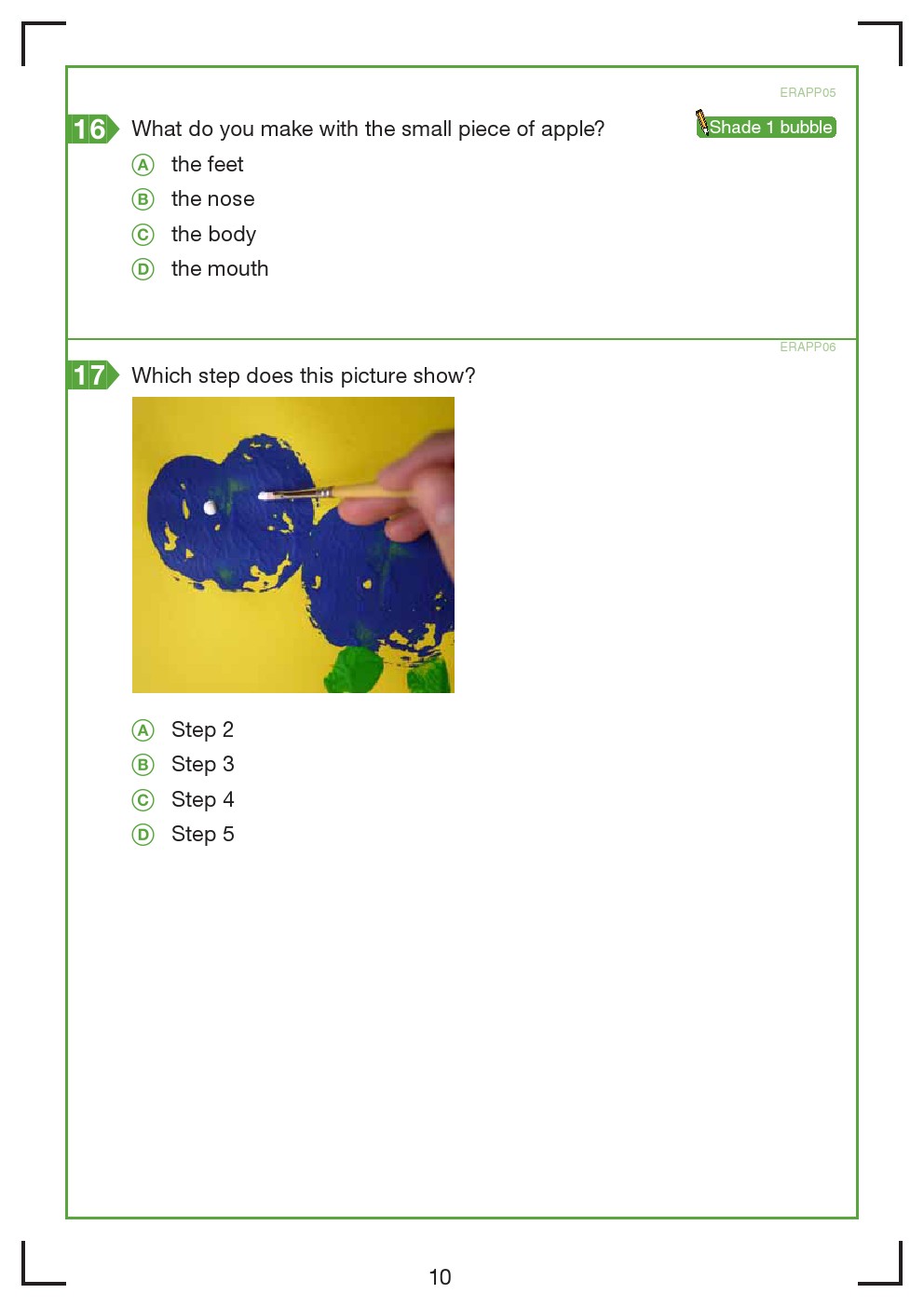 ERAPP05

16 What do you make with the small piece of apple?

Shade 1 bubble

A the feet
B the nose
C the body
D the mouth

ERAPP06

17 Which step does this picture show?

A Step 2
B Step 3
C Step 4
D Step 5

10